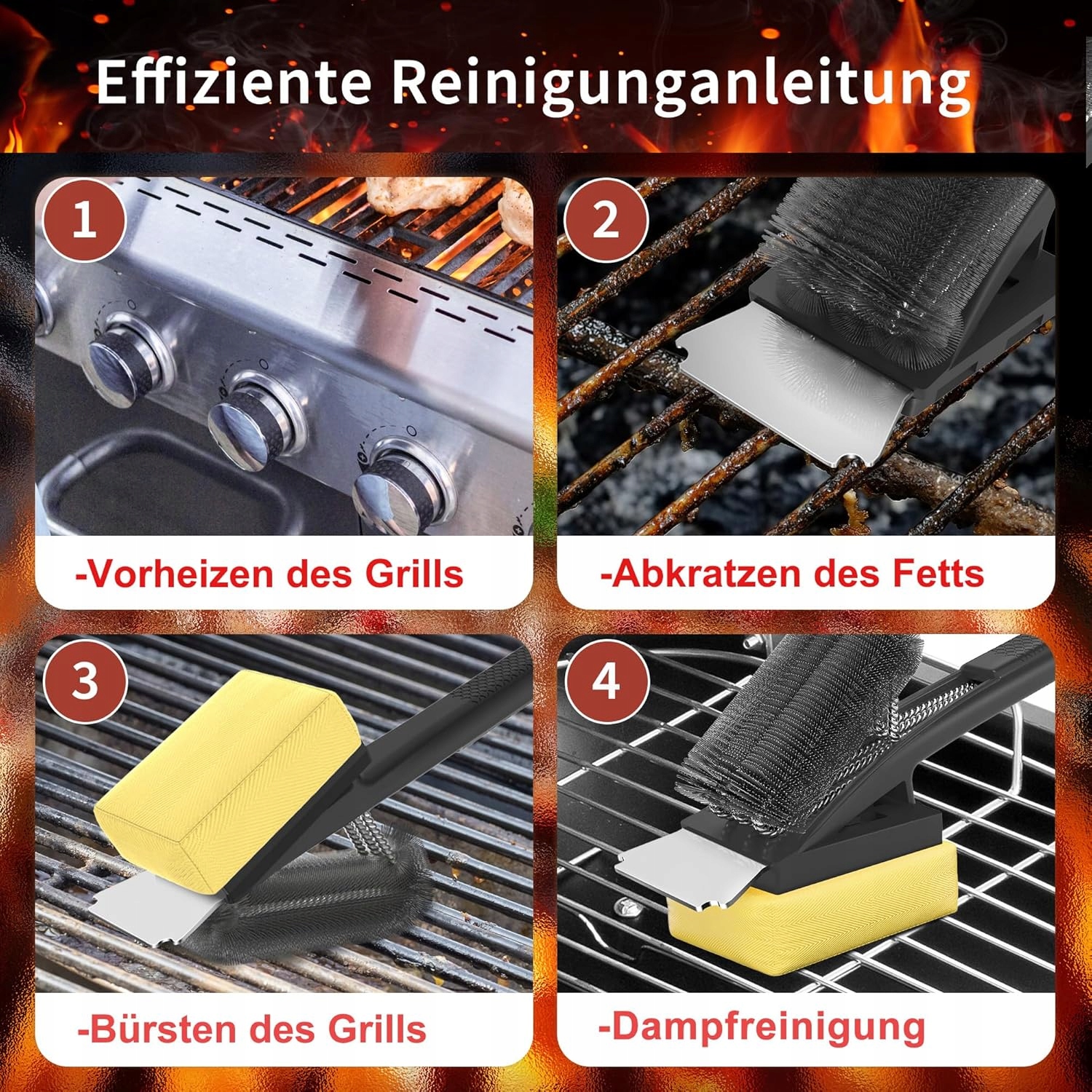 Effiziente Reinigunganleitung

1

-Vorheizen des Grills

2

-Abkratzen des Fetts

3

-Bürsten des Grills

4

-Dampfreinigung