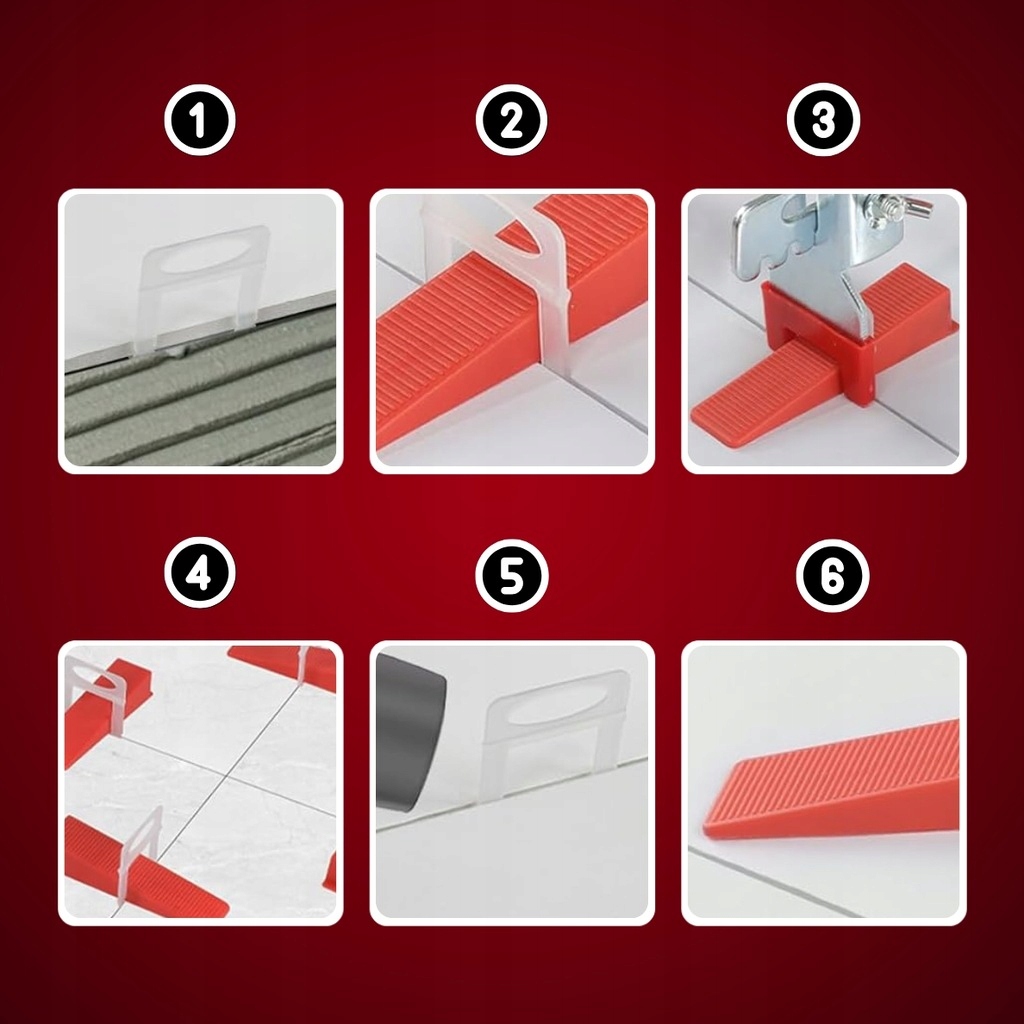 1
2
3
4
5
6