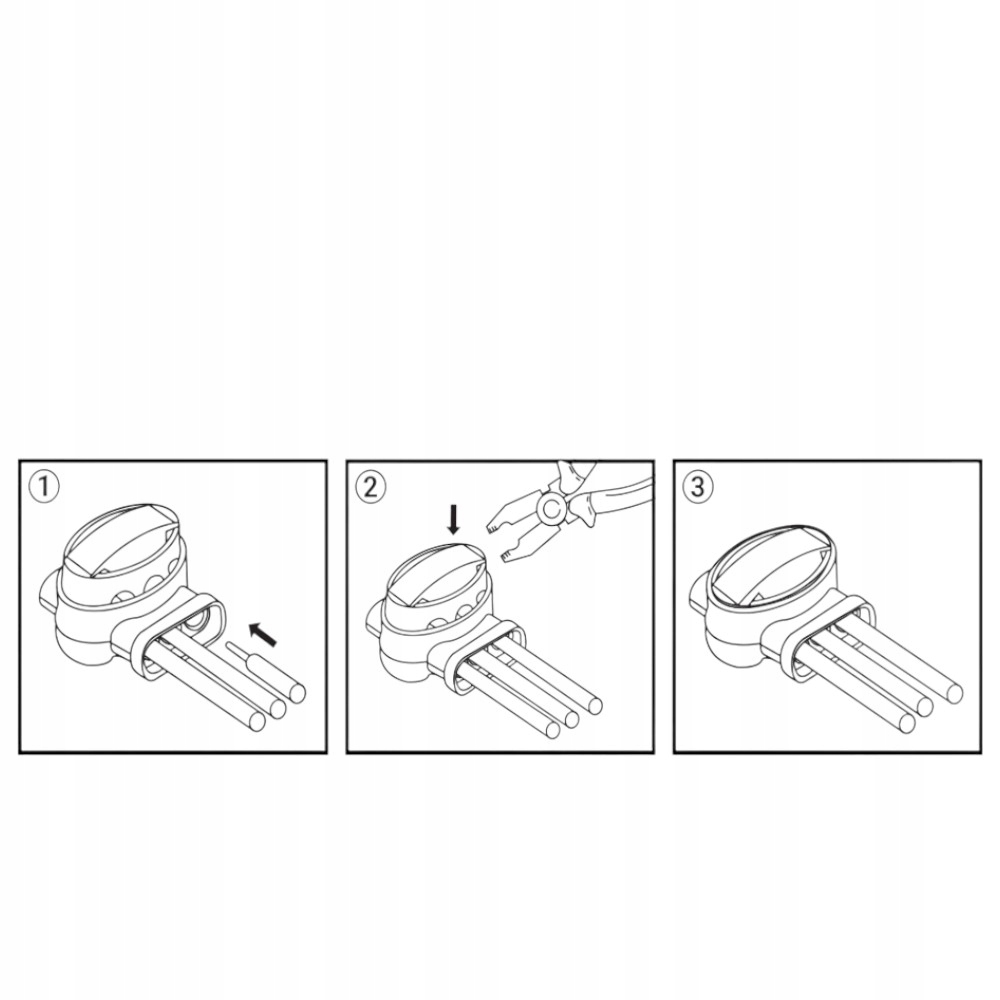 1

2

3