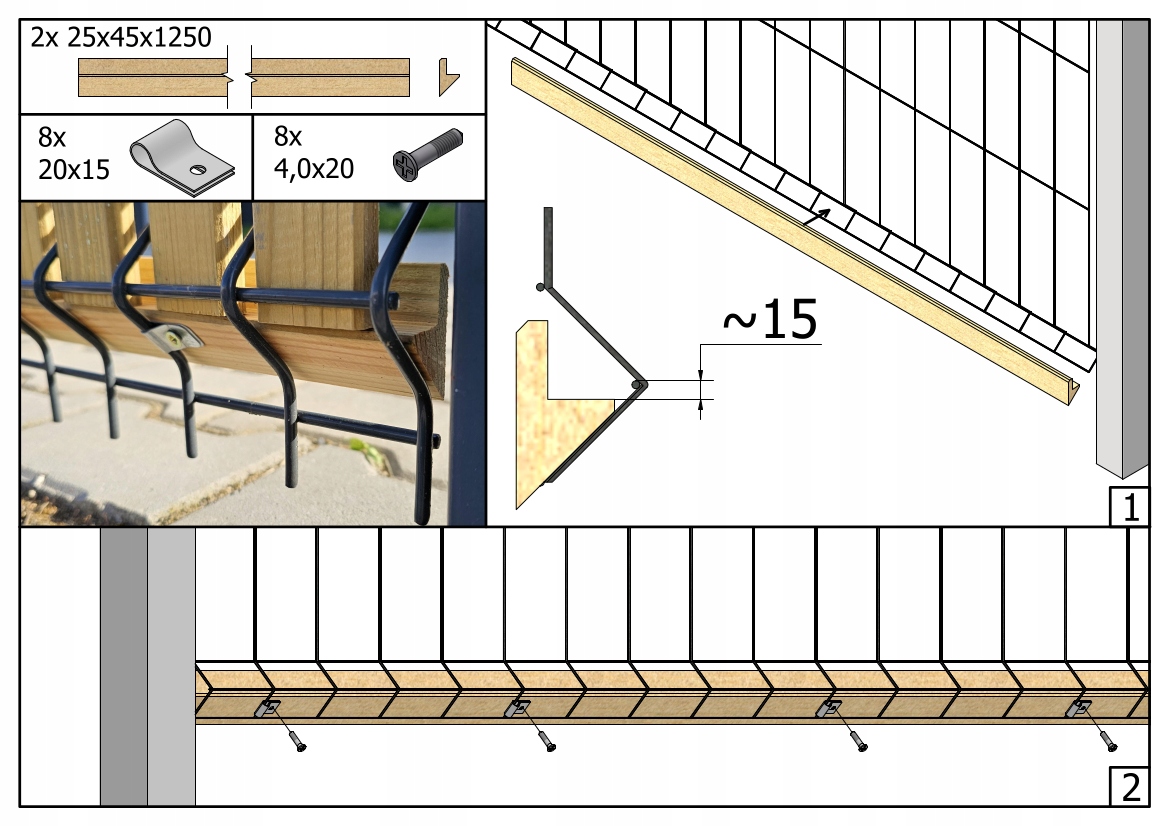 2x 25x45x1250

8x
20x15

8x
4,0x20

~15

1

2