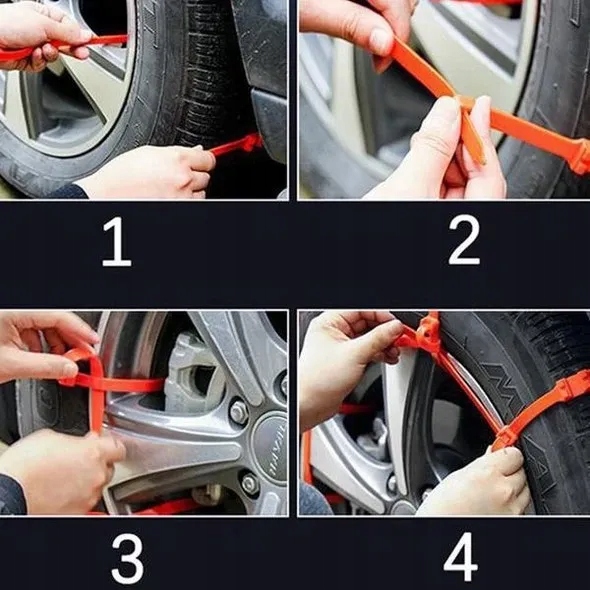 1

2

3

4