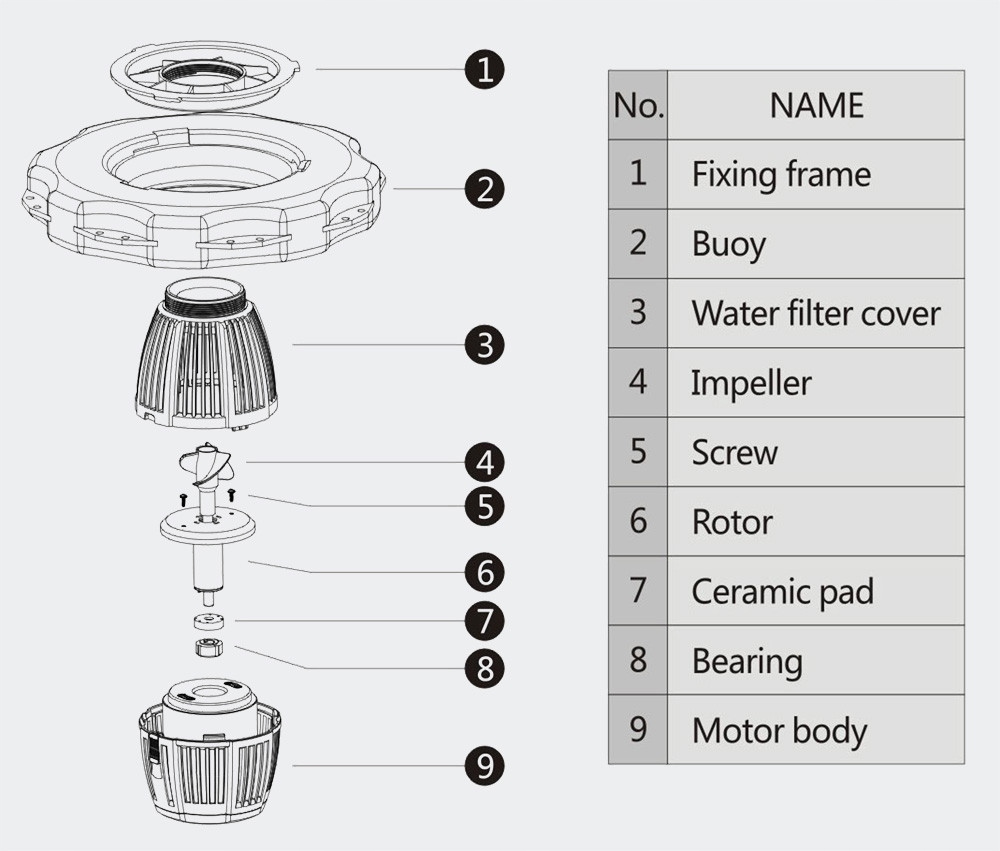 1
2
3
4
5
6
7
8
9

| No. | NAME |
|---|---|
| 1 | Fixing frame |
| 2 | Buoy |
| 3 | Water filter cover |
| 4 | Impeller |
| 5 | Screw |
| 6 | Rotor |
| 7 | Ceramic pad |
| 8 | Bearing |
| 9 | Motor body |