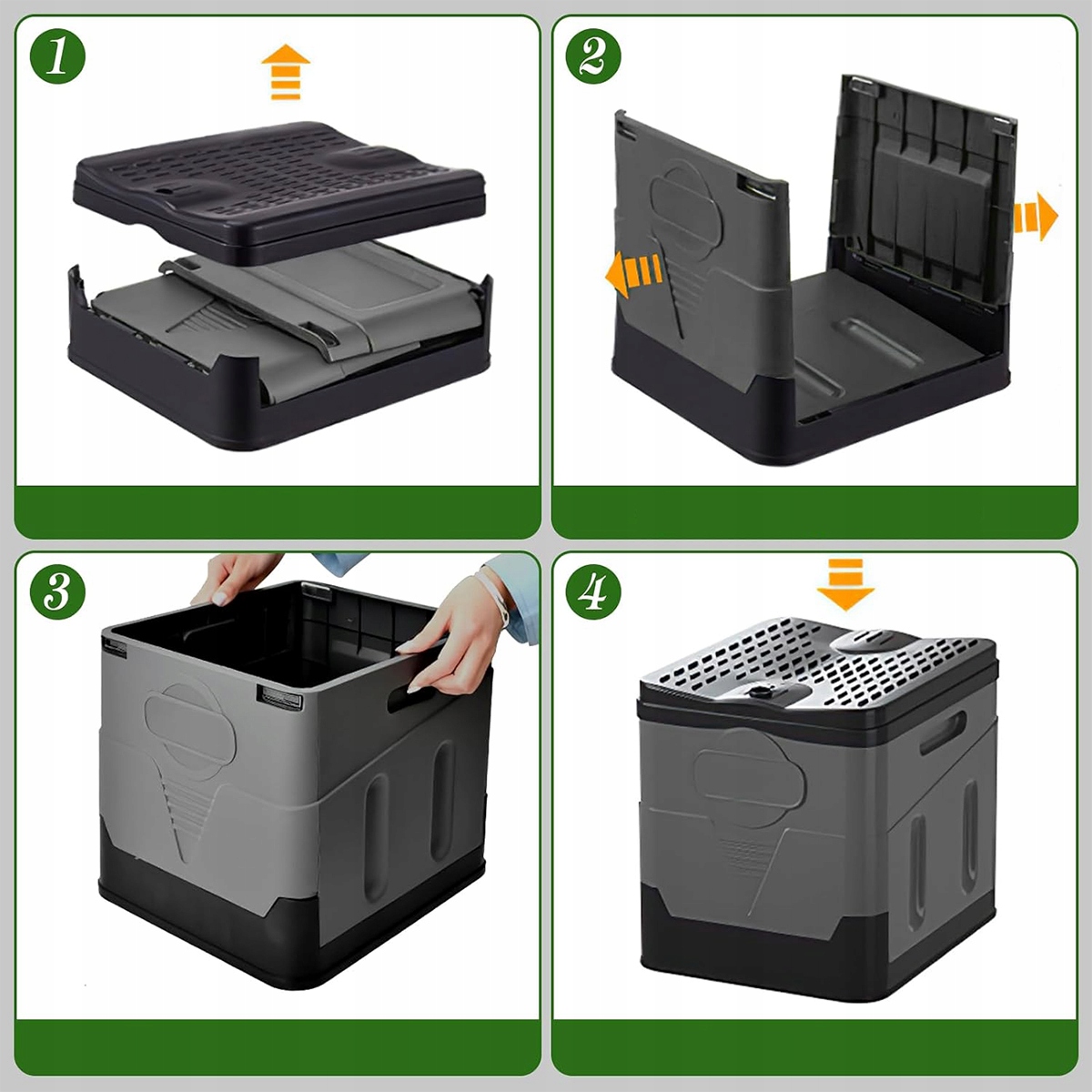 1

2

3

4