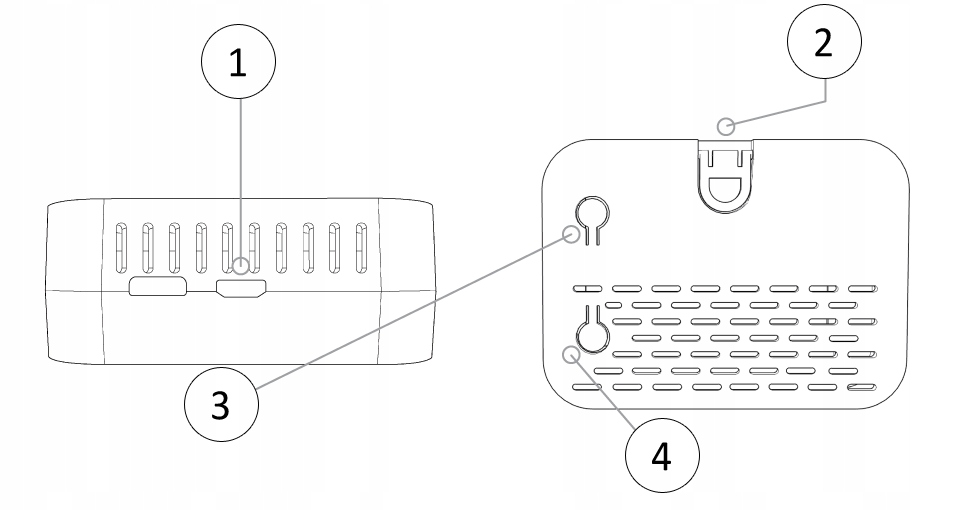 1
2
3
4