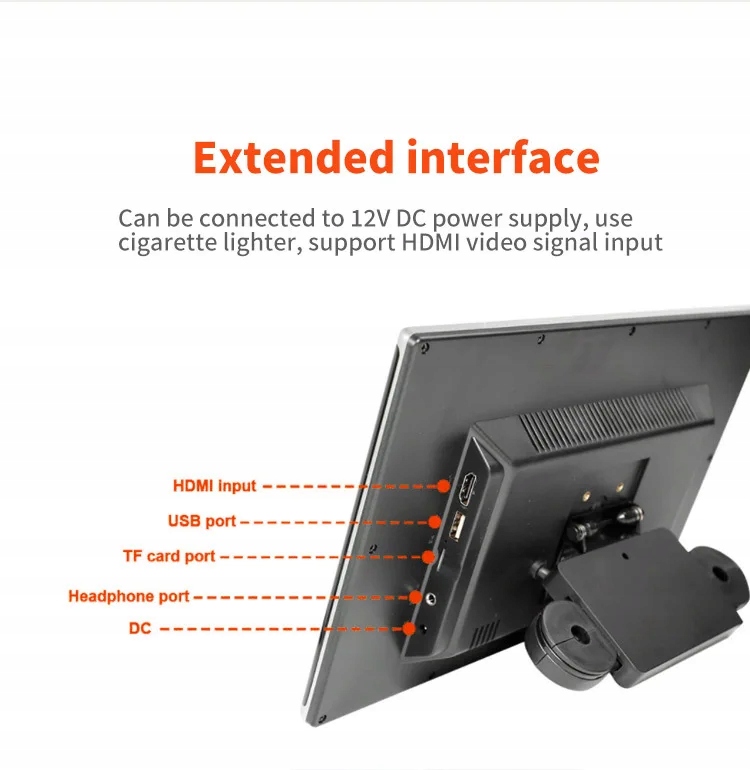 Extended interface

Can be connected to 12V DC power supply, use cigarette lighter, support HDMI video signal input

HDMI input

USB port

TF card port

Headphone port

DC