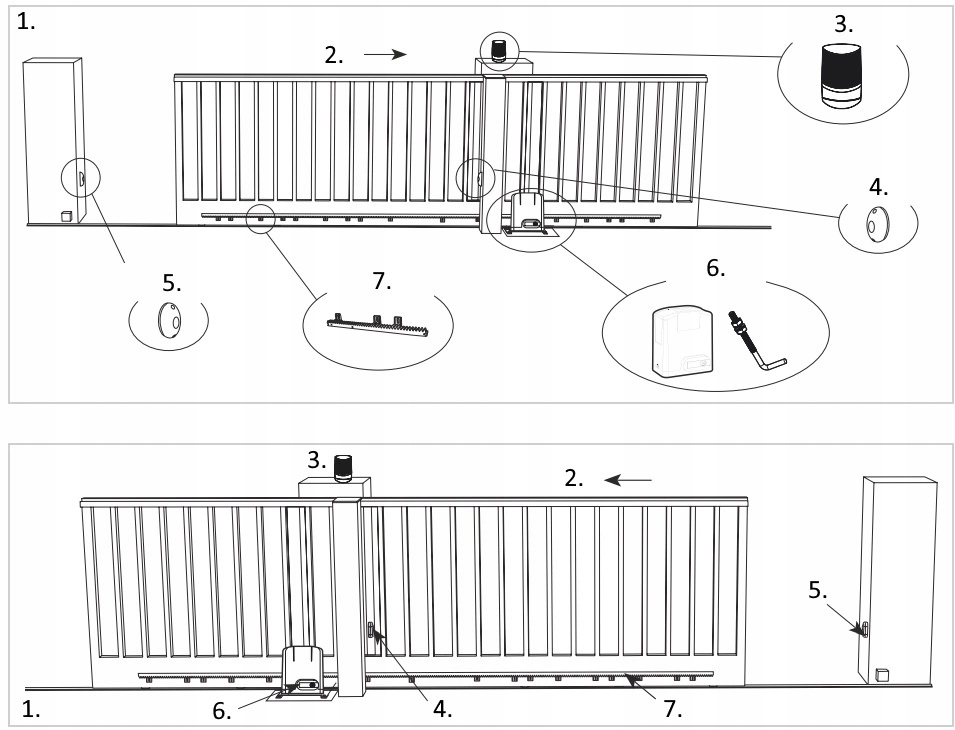 1.
2.
3.
4.
5.
7.
6.

3.
2.
5.
1.
6.
4.
7.