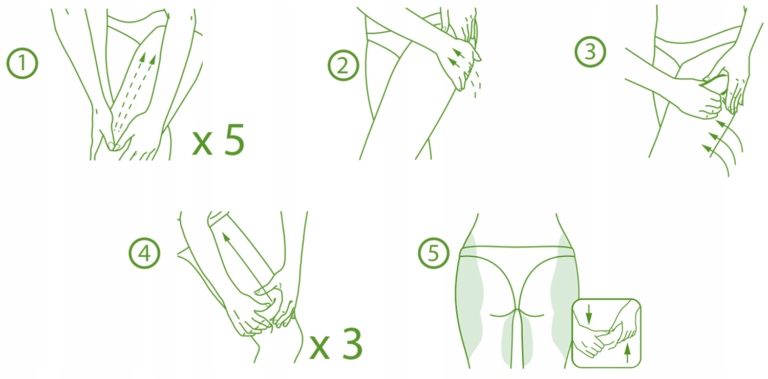 1
x 5
2
3
4
x 3
5