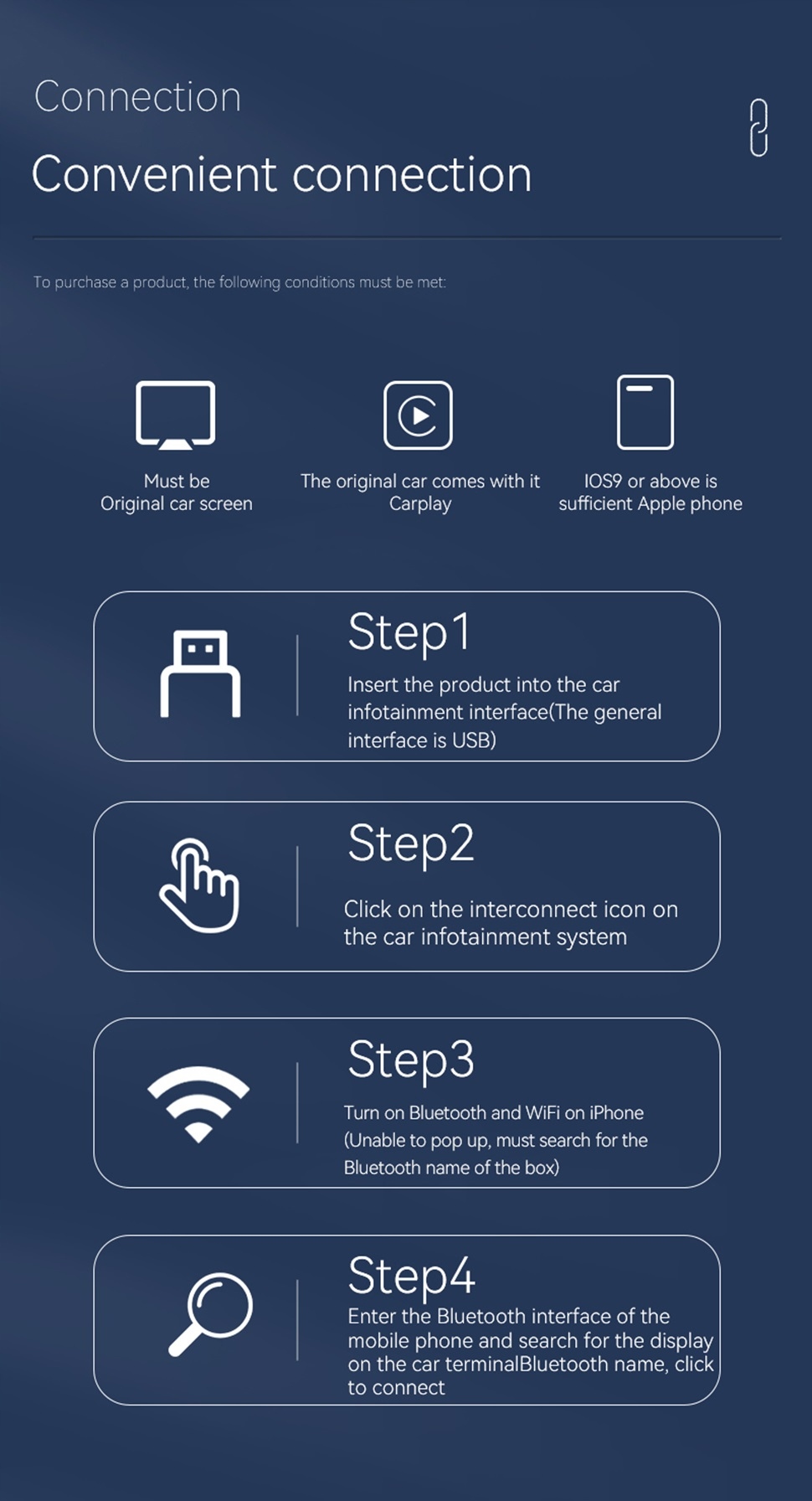 Connection

Convenient connection

To purchase a product, the following conditions must be met:

Must be Original car screen

The original car comes with it Carplay

IOS9 or above is sufficient Apple phone

Step1

Insert the product into the car infotainment interface(The general interface is USB)

Step2

Click on the interconnect icon on the car infotainment system

Step3

Turn on Bluetooth and WiFi on iPhone (Unable to pop up, must search for the Bluetooth name of the box)

Step4

Enter the Bluetooth interface of the mobile phone and search for the display on the car terminalBluetooth name, click to connect