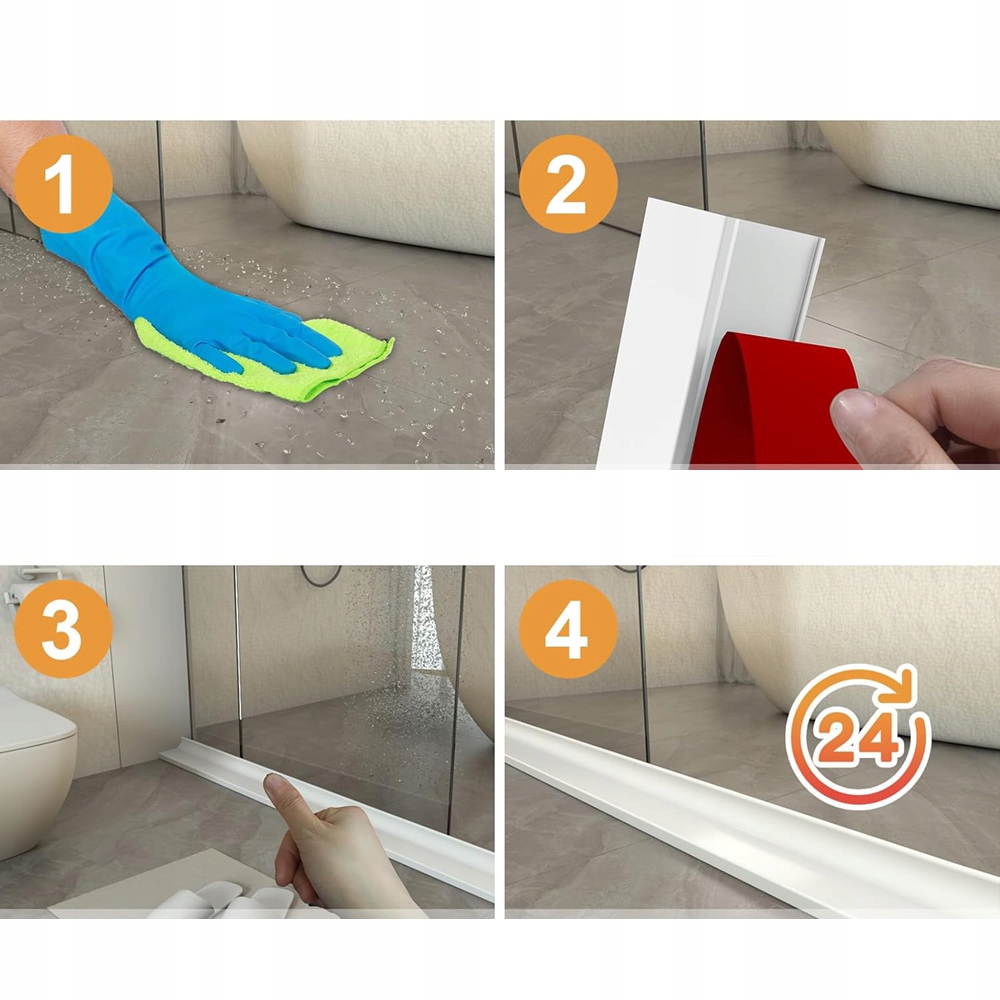 1

2

3

4

24