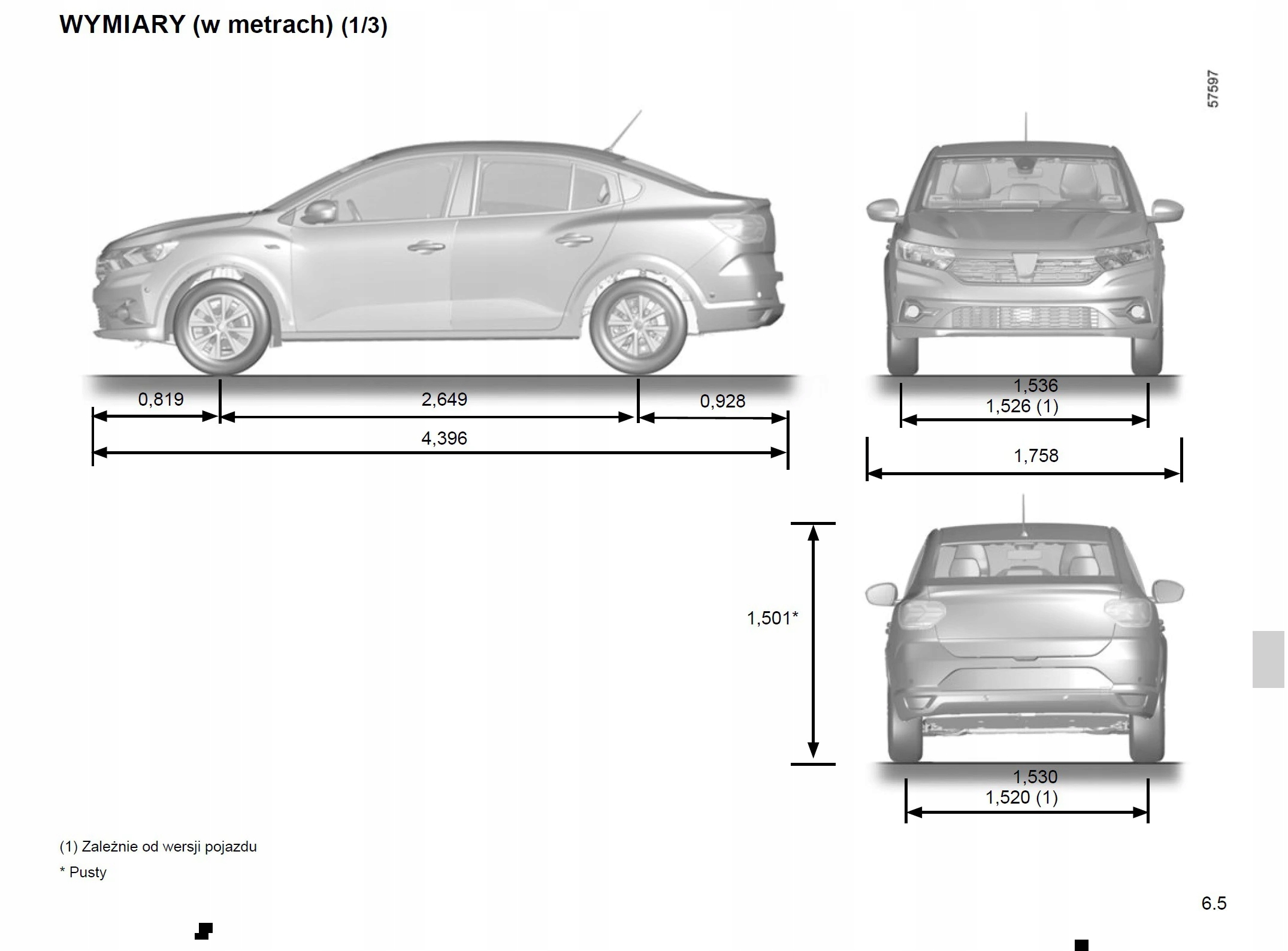 WYMIARY (w metrach) (1/3)

57597

0,819

2,649

0,928

4,396

1,536
1,526 (1)

1,758

1,501*

1,530
1,520 (1)

(1) Zależnie od wersji pojazdu

* Pusty

6.5