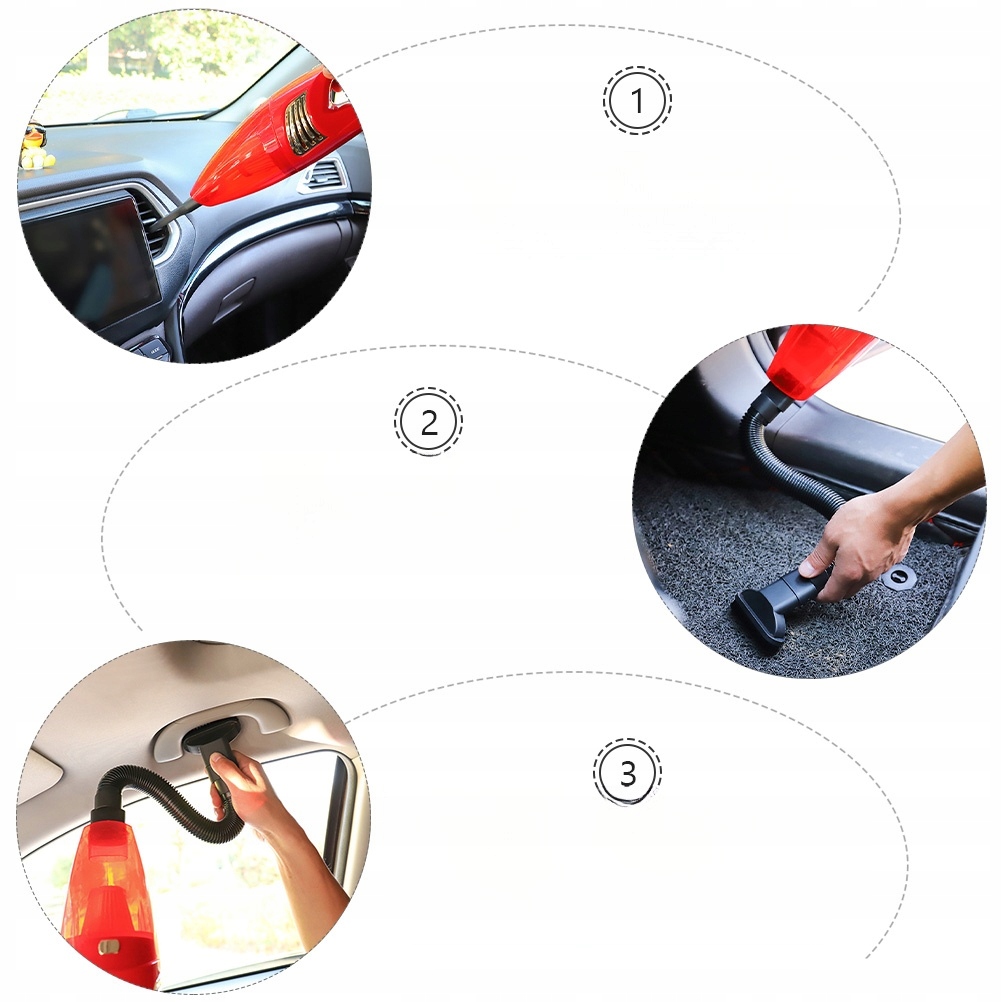 1

2

3