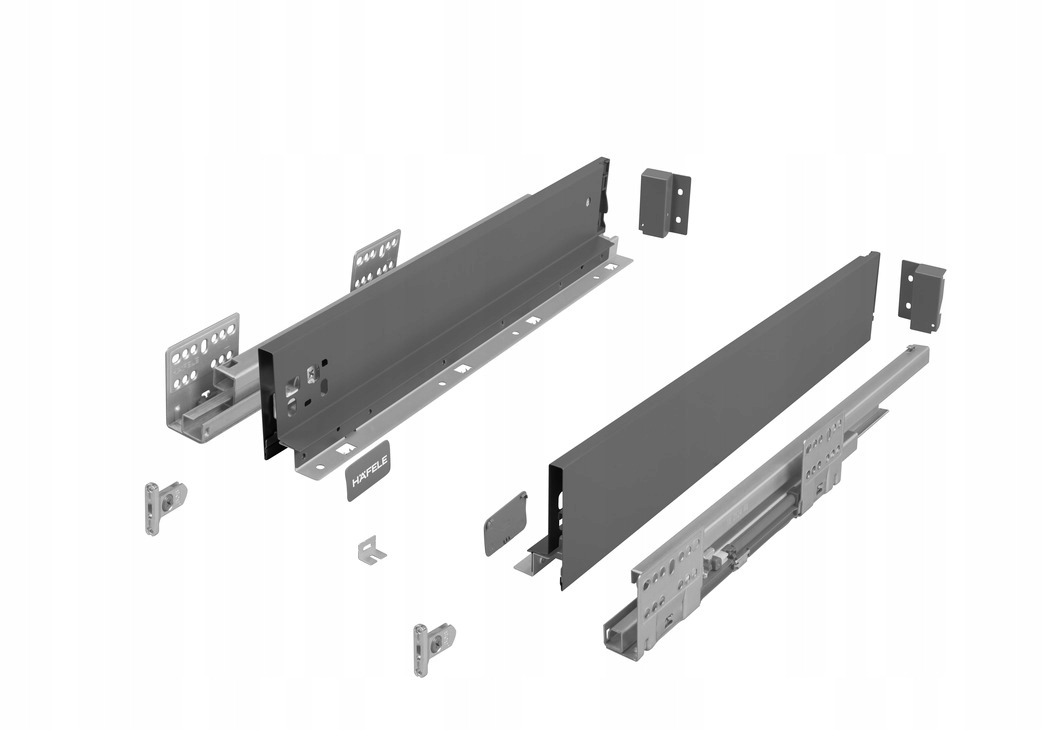 HÄFELE