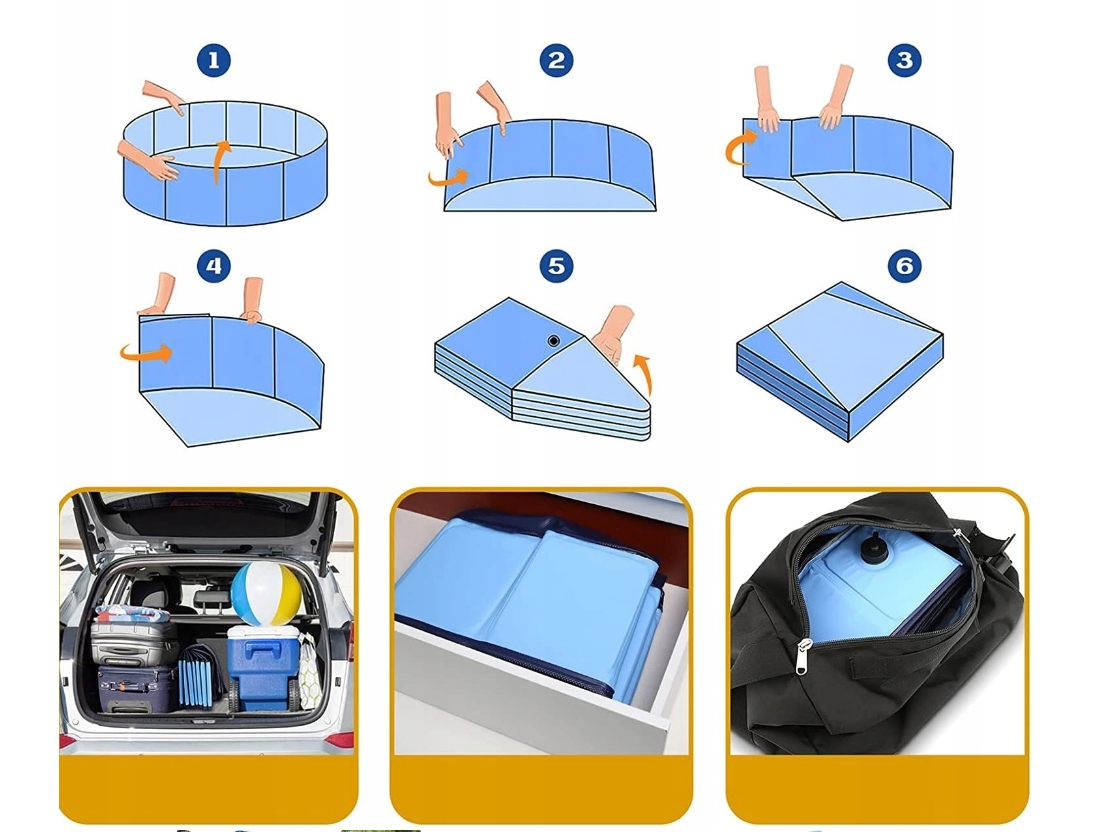 1

2

3

4

5

6