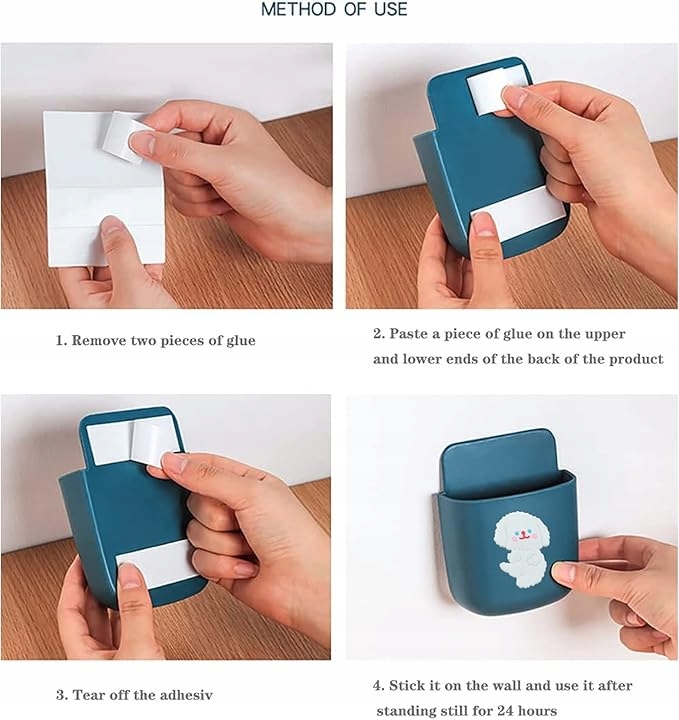 METHOD OF USE

1. Remove two pieces of glue

2. Paste a piece of glue on the upper and lower ends of the back of the product

3. Tear off the adhesiv

4. Stick it on the wall and use it after standing still for 24 hours