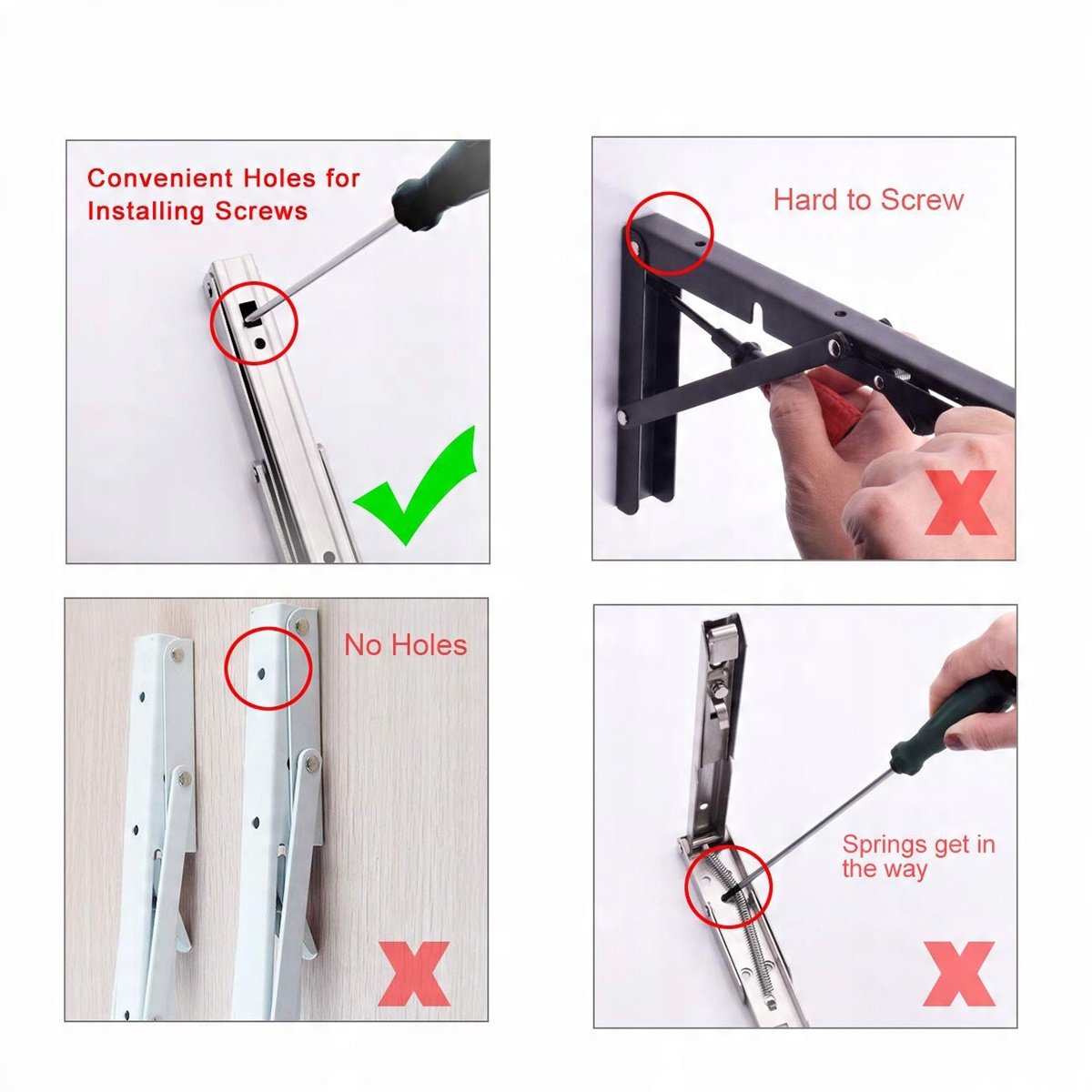 Convenient Holes for Installing Screws

Hard to Screw

No Holes

Springs get in the way