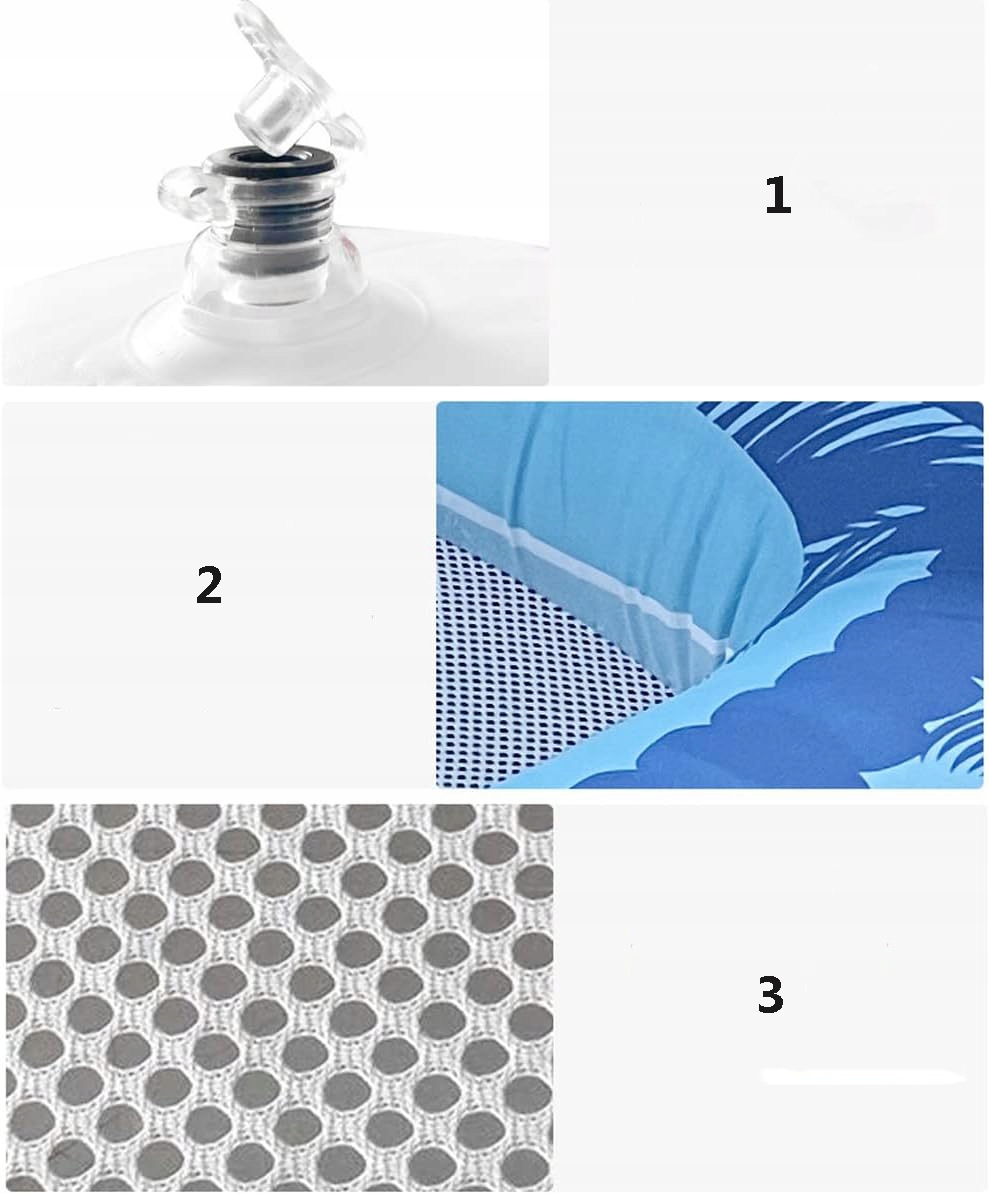 1

2

3