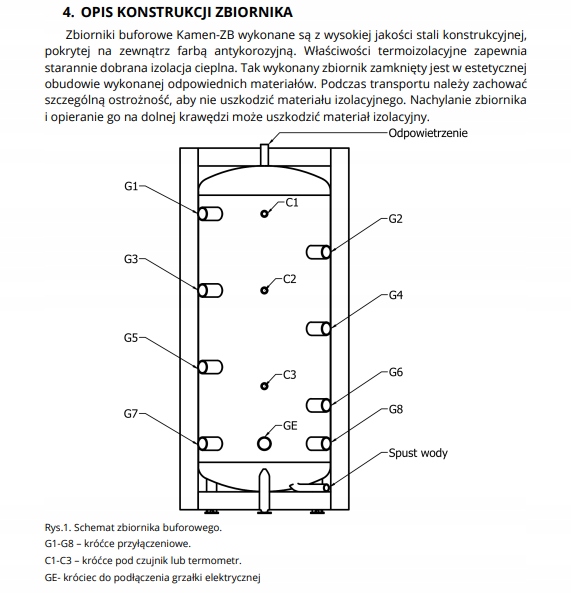 4. OPIS KONSTRUKCJI ZBIORNIKA

Zbiorniki buforowe Kamen-ZB wykonane są z wysokiej jakości stali konstrukcyjnej, pokrytej na zewnątrz farbą antykorozyjną. Właściwości termoizolacyjne zapewnia starannie dobrana izolacja cieplna. Tak wykonany zbiornik zamknięty jest w estetycznej obudowie wykonanej odpowiednich materiałów. Podczas transportu należy zachować szczególną ostrożność, aby nie uszkodzić materiału izolacyjnego. Nachylanie zbiornika i opieranie go na dolnej krawędzi może uszkodzić materiał izolacyjny.

Odpowietrzenie
G1
C1
G2
G3
C2
G4
G5
C3
G6
G7
GE
G8
Spust wody

Rys.1. Schemat zbiornika buforowego.
G1-G8 – króćce przyłączeniowe.
C1-C3 – króćce pod czujnik lub termometr.
GE- króciec do podłączenia grzałki elektrycznej