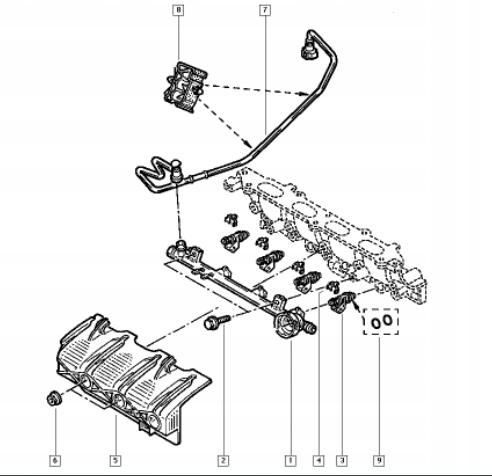 8
7
6
5
2
1
4
3
9