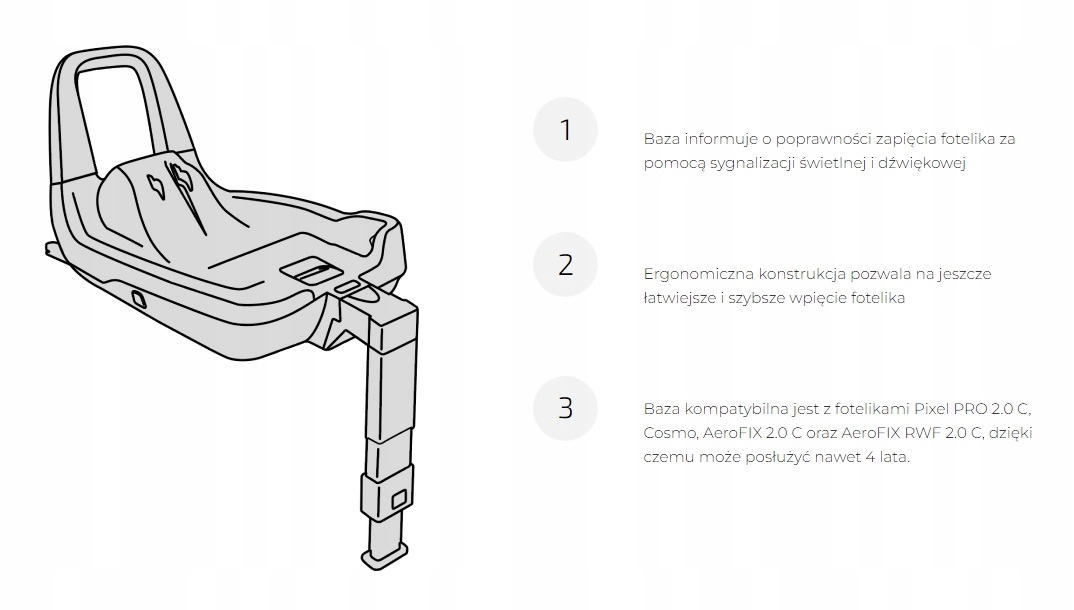 1

Baza informuje o poprawności zapięcia fotelika za pomocą sygnalizacji świetlnej i dźwiękowej

2

Ergonomiczna konstrukcja pozwala na jeszcze łatwiejsze i szybsze wpięcie fotelika

3

Baza kompatybilna jest z fotelikami Pixel PRO 2.0 C, Cosmo, AeroFIX 2.0 C oraz AeroFIX RWF 2.0 C, dzięki czemu może posłużyć nawet 4 lata.