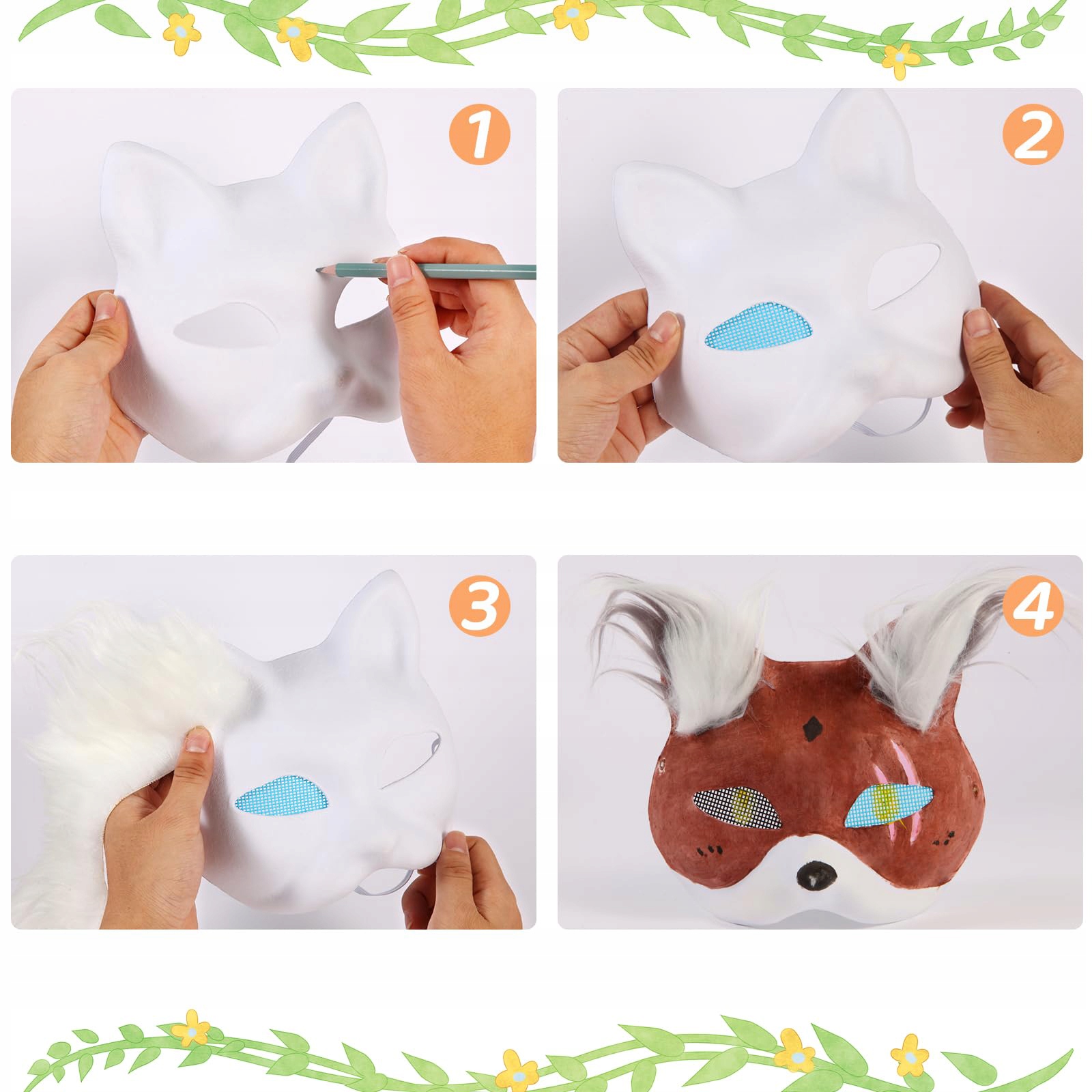 1

2

3

4