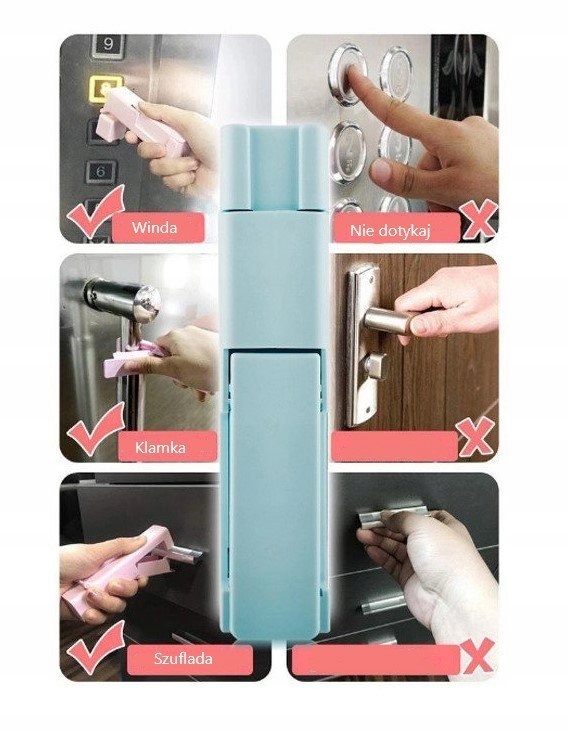 9

6

Winda

Nie dotykaj

Klamka

Szuflada