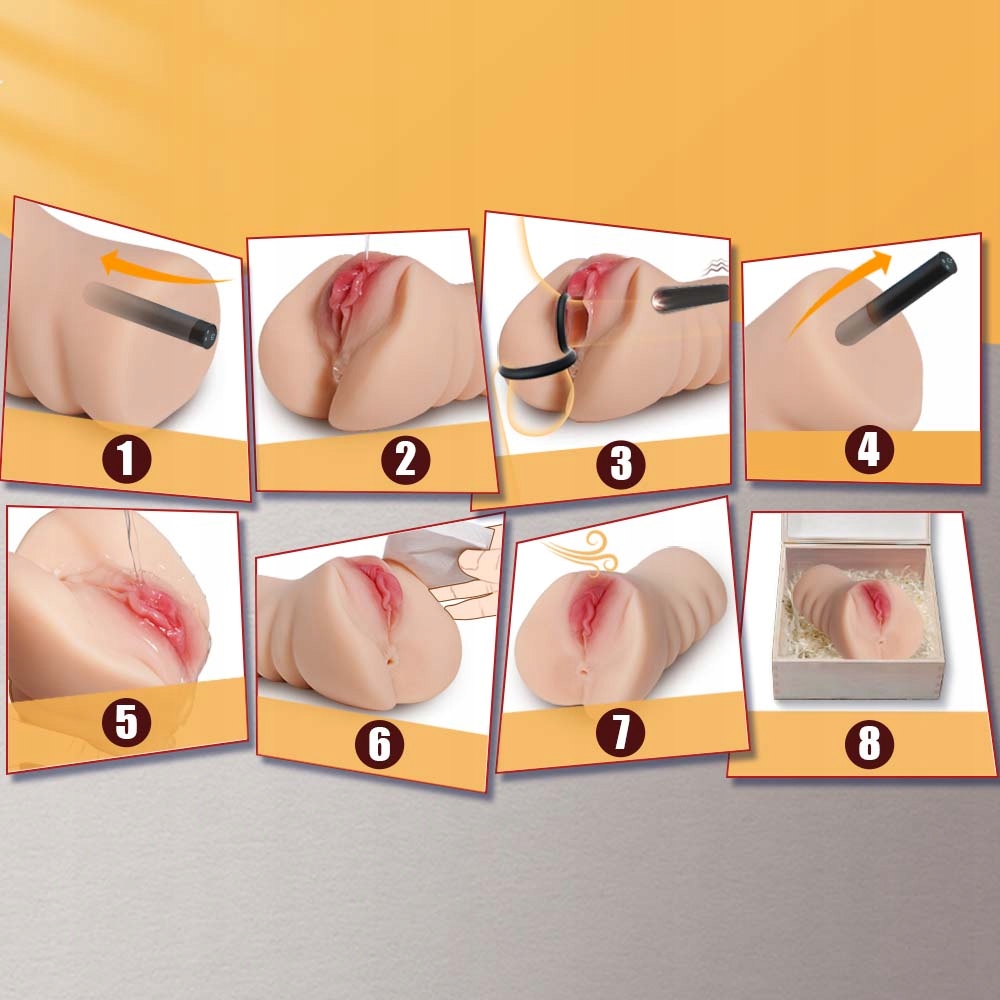 1
2
3
4
5
6
7
8