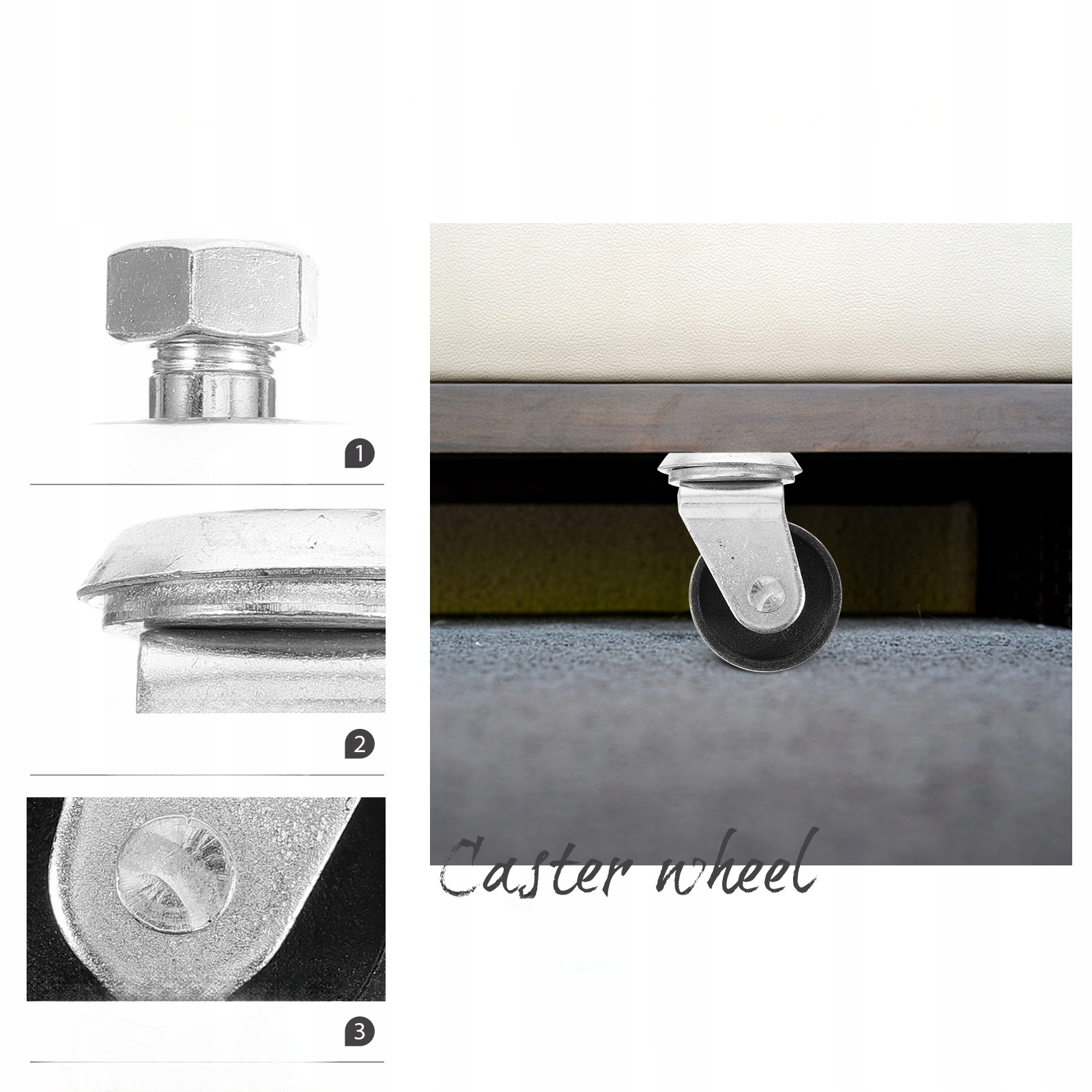 1

2

3

Caster wheel