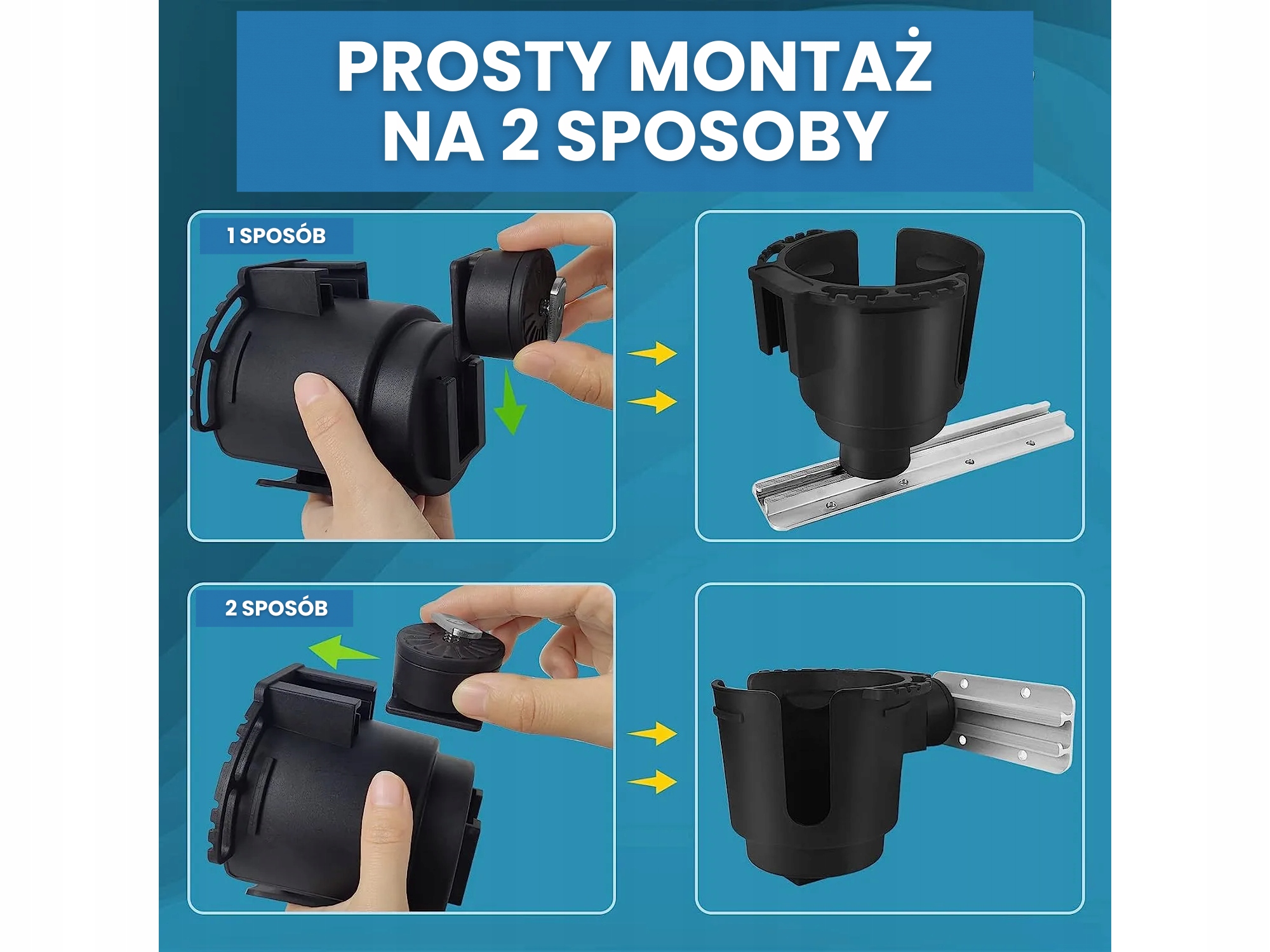 PROSTY MONTAŻ NA 2 SPOSOBY

1 SPOSÓB

2 SPOSÓB