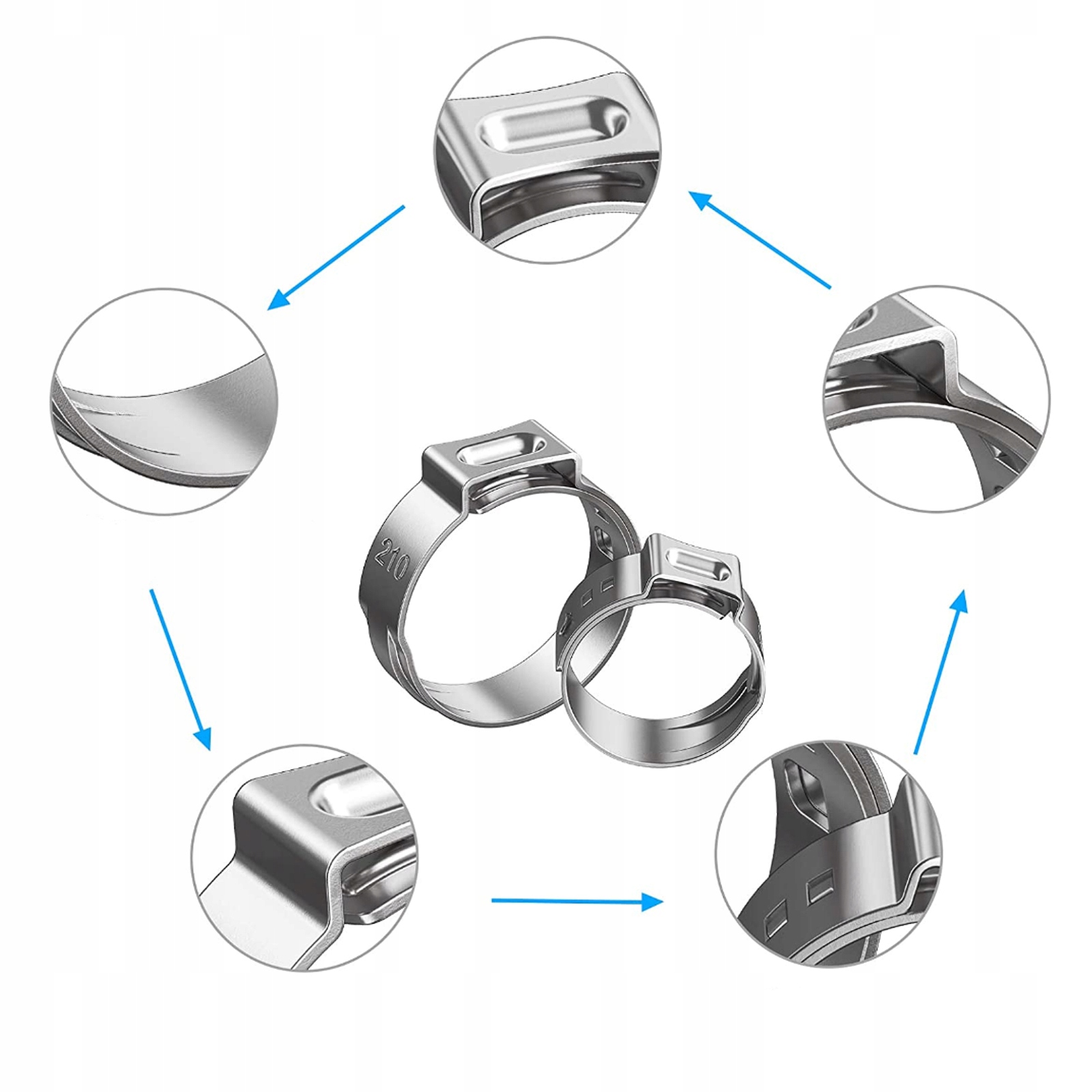 210