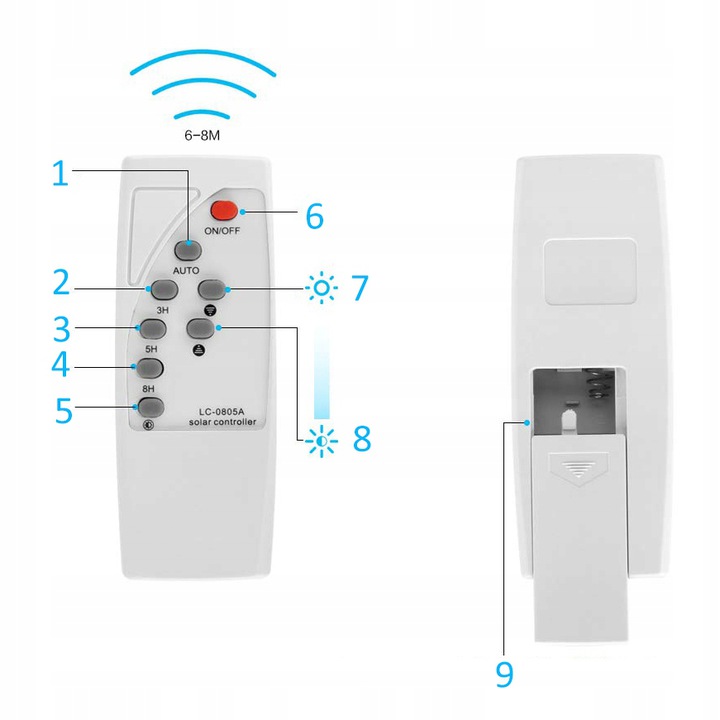 6-8M

1

ON/OFF

6

AUTO

2

7

3H

3

5H

4

8H

5

LC-0805A
solar controller

8

9