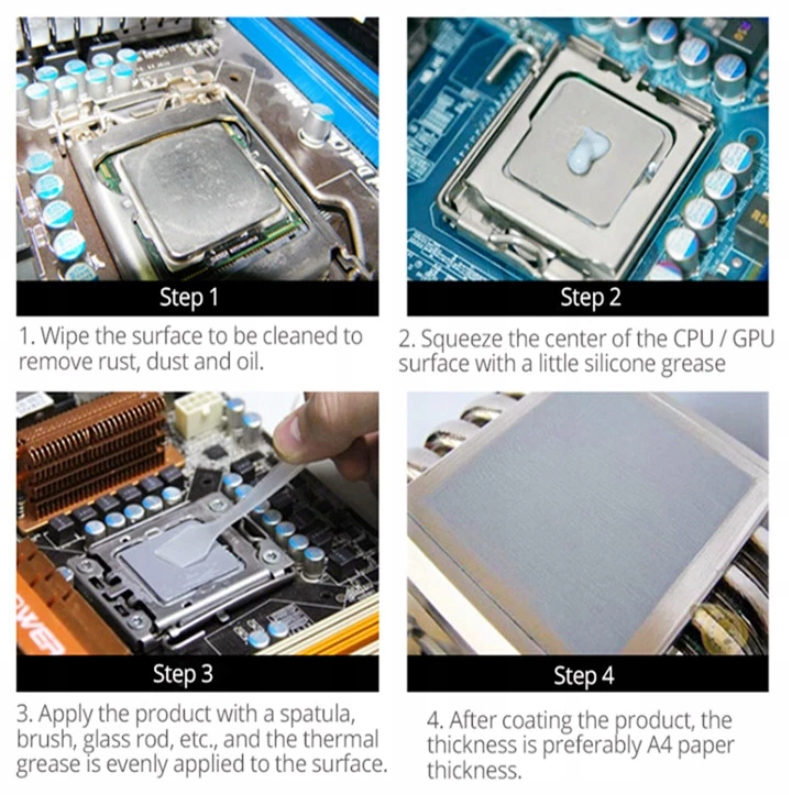 Step 1

1. Wipe the surface to be cleaned to remove rust, dust and oil.

Step 2

2. Squeeze the center of the CPU / GPU surface with a little silicone grease

Step 3

3. Apply the product with a spatula, brush, glass rod, etc., and the thermal grease is evenly applied to the surface.

Step 4

4. After coating the product, the thickness is preferably A4 paper thickness.