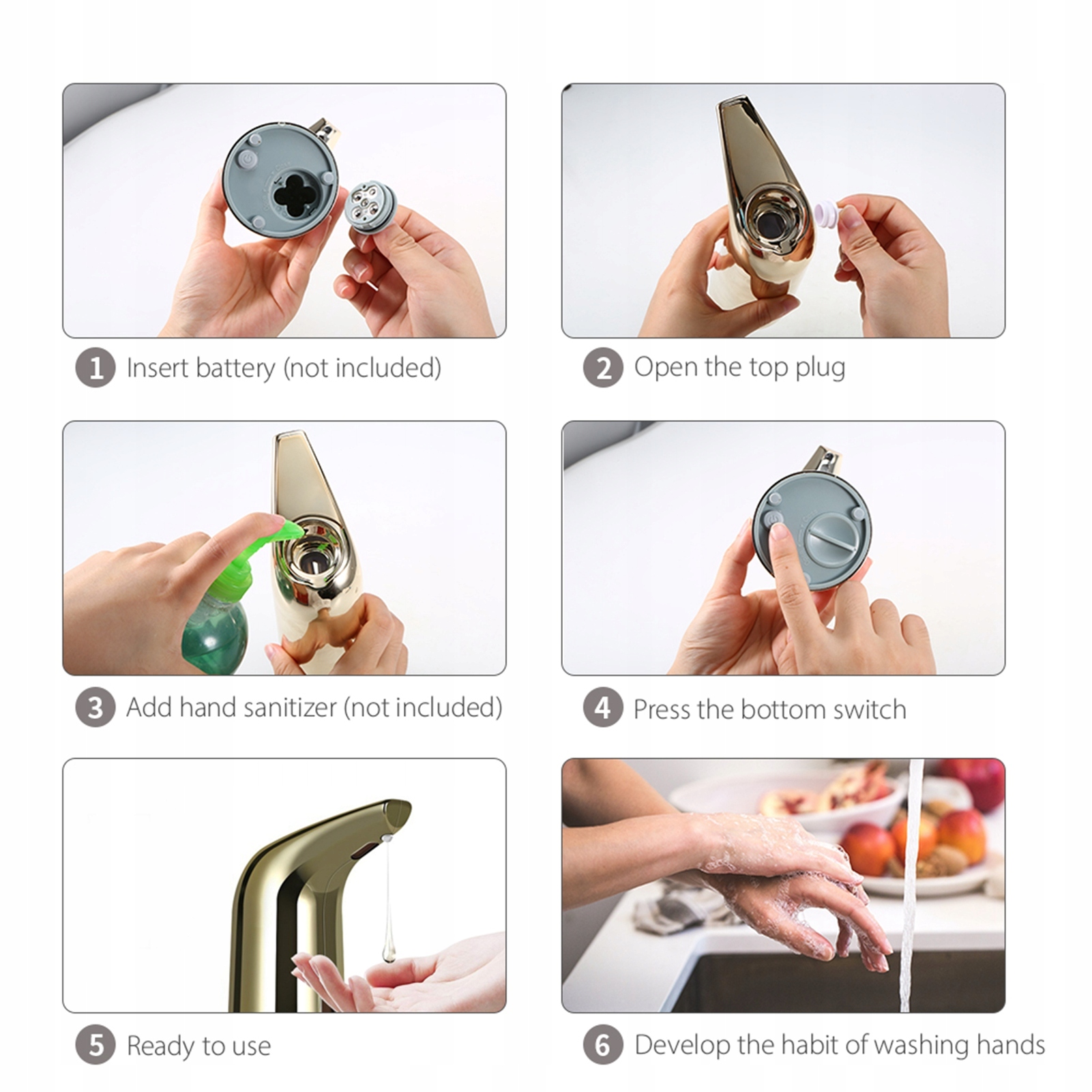 1 Insert battery (not included)

2 Open the top plug

3 Add hand sanitizer (not included)

4 Press the bottom switch

5 Ready to use

6 Develop the habit of washing hands