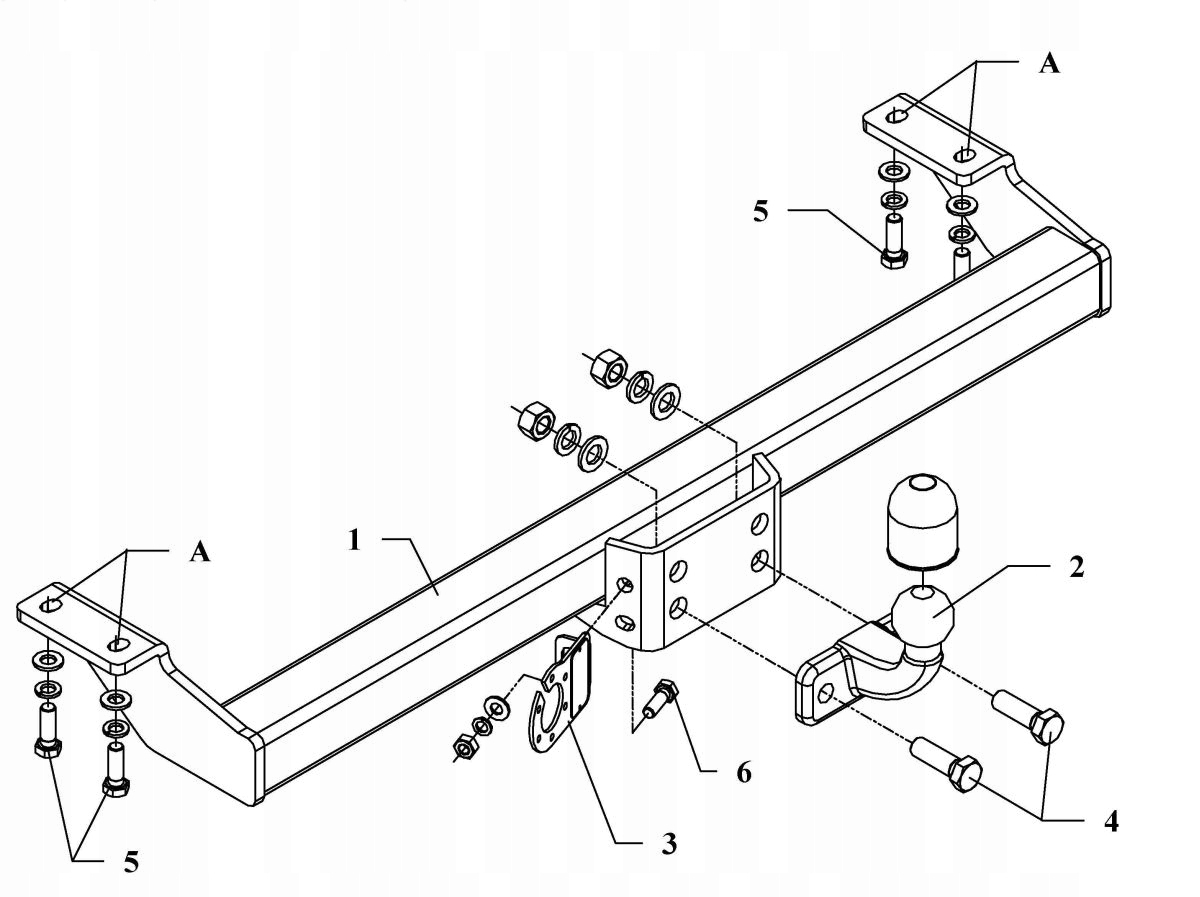 A
5
A
1
2
6
4
3
5