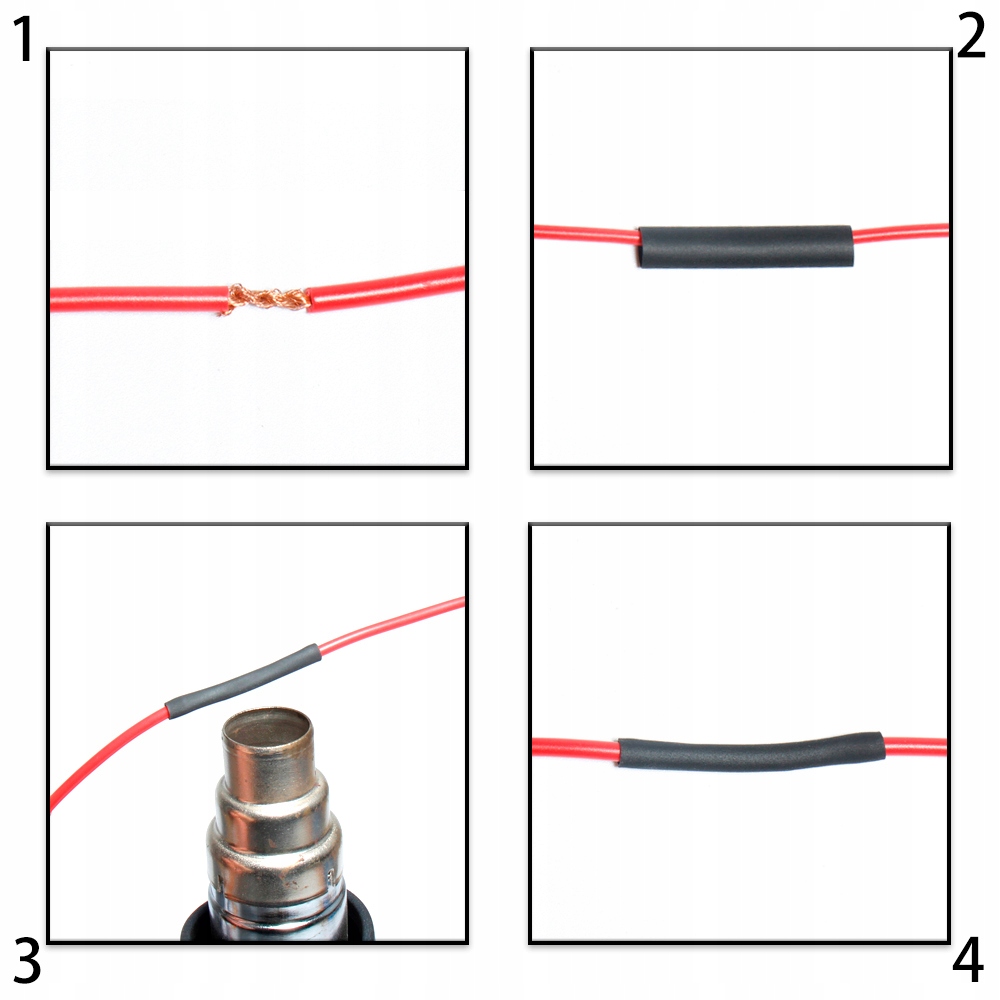 1

2

3

4