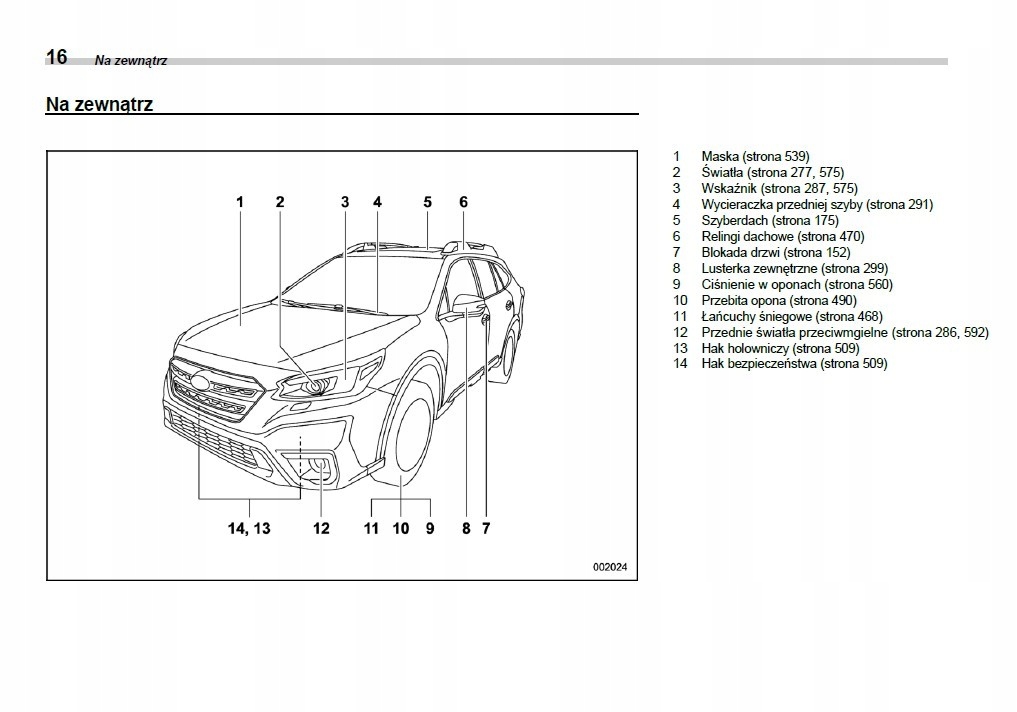 16 Na zewnątrz

Na zewnątrz

1 2 3 4 5 6

14, 13 12 11 10 9 8 7

002024

1 Maska (strona 539)
2 Światła (strona 277, 575)
3 Wskaźnik (strona 287, 575)
4 Wycieraczka przedniej szyby (strona 291)
5 Szyberdach (strona 175)
6 Relingi dachowe (strona 470)
7 Blokada drzwi (strona 152)
8 Lusterka zewnętrzne (strona 299)
9 Ciśnienie w oponach (strona 560)
10 Przebita opona (strona 490)
11 Łańcuchy śniegowe (strona 468)
12 Przednie światła przeciwmgielne (strona 286, 592)
13 Hak holowniczy (strona 509)
14 Hak bezpieczeństwa (strona 509)