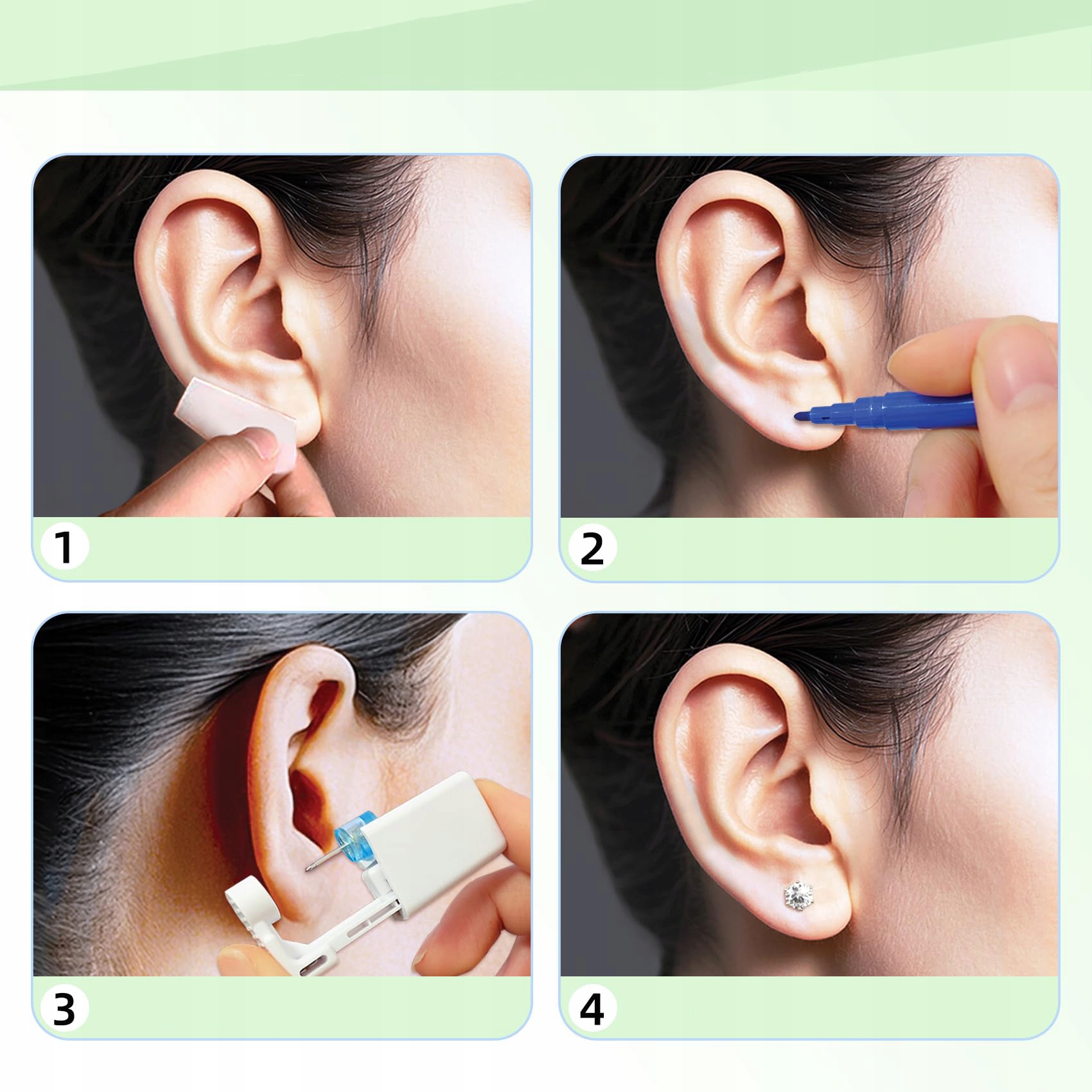 1

2

3

4