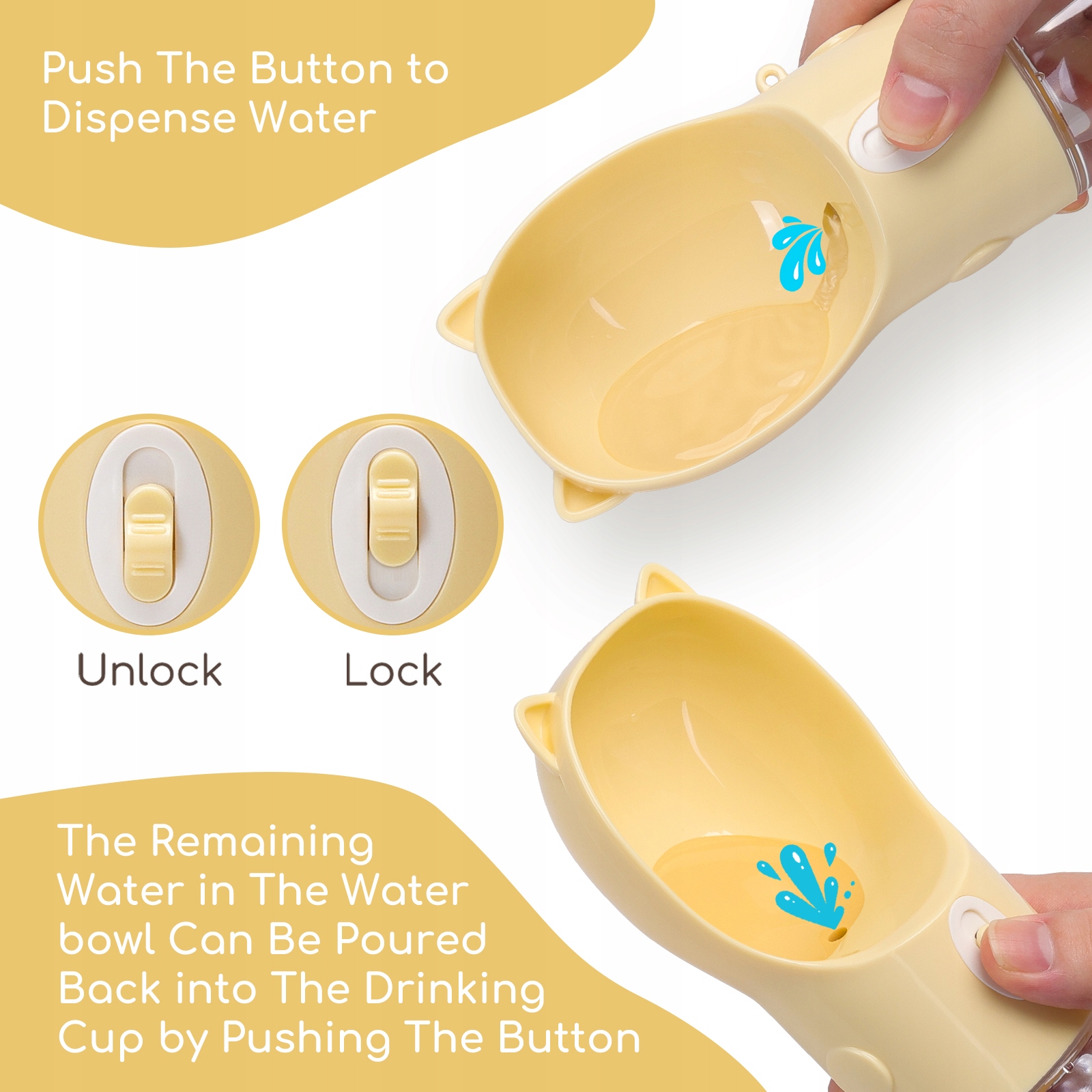 Push The Button to Dispense Water

Unlock

Lock

The Remaining Water in The Water bowl Can Be Poured Back into The Drinking Cup by Pushing The Button