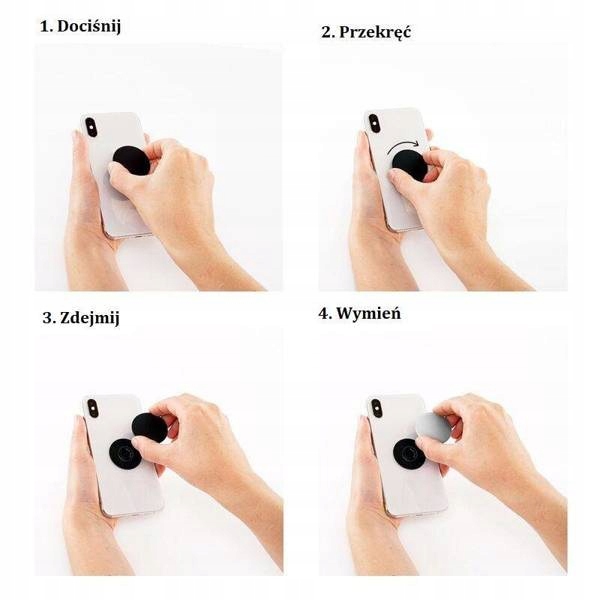 1. Dociśnij

2. Przekręć

3. Zdejmij

4. Wymień