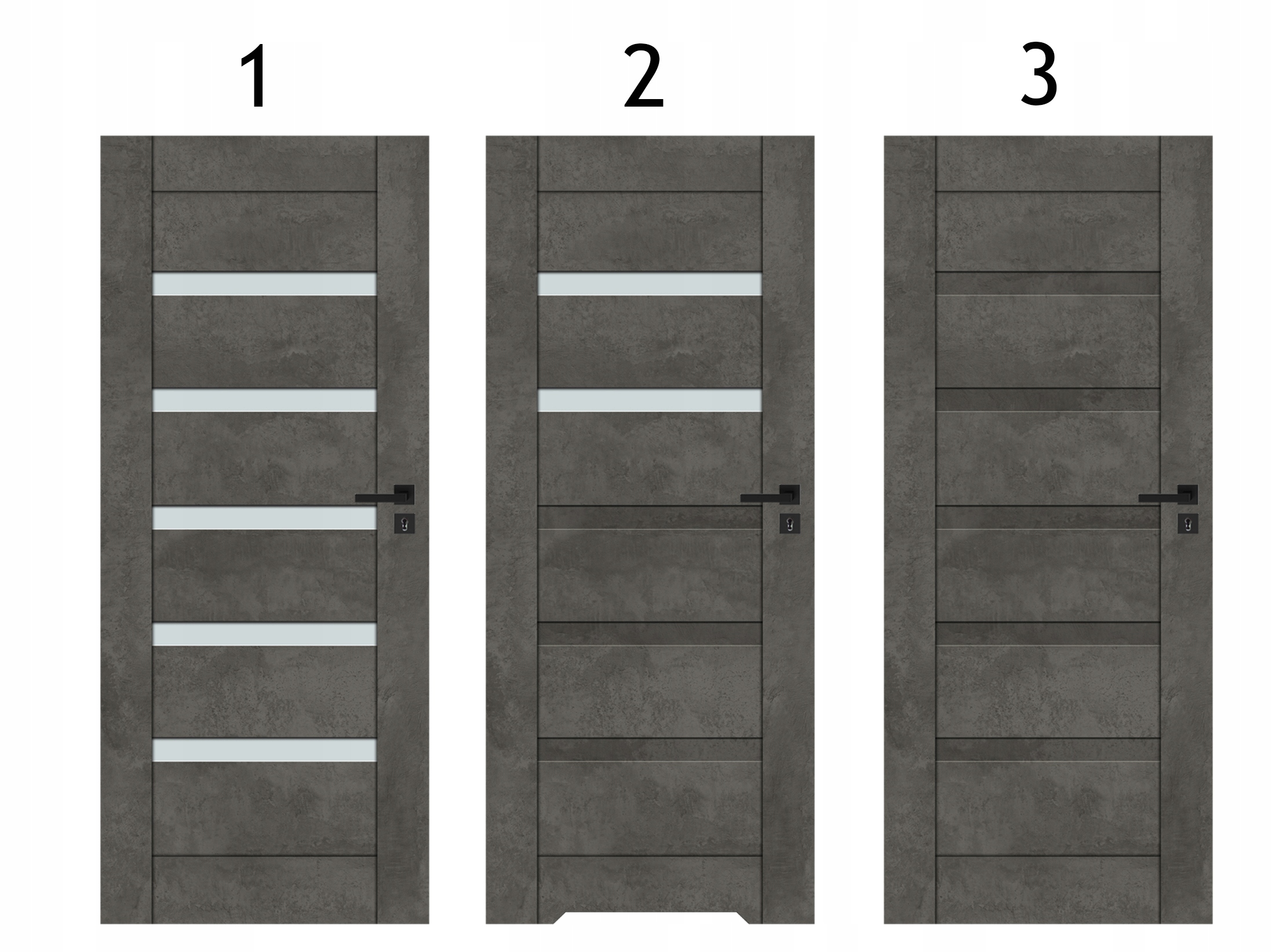 1

2

3