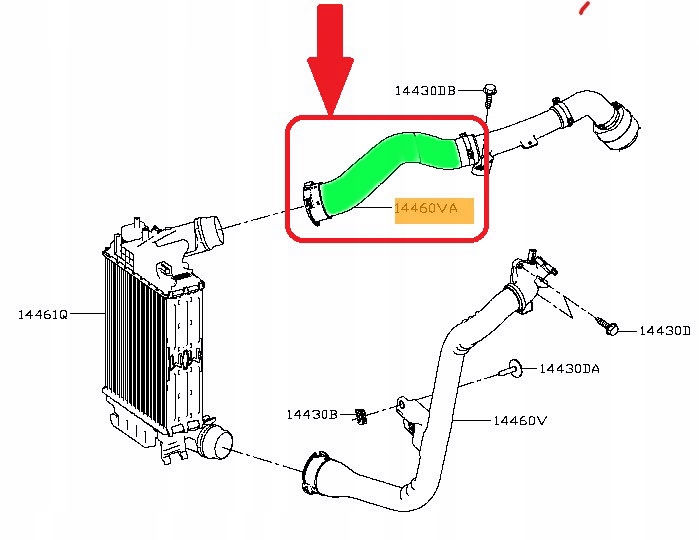 14430DB

14460VA

14461Q

14430D

14430DA

14430B

14460V