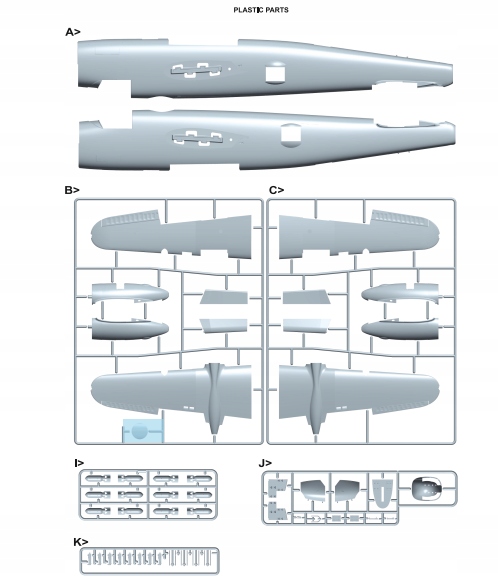 PLASTIC PARTS

A>

B>

C>

I>

J>

K>