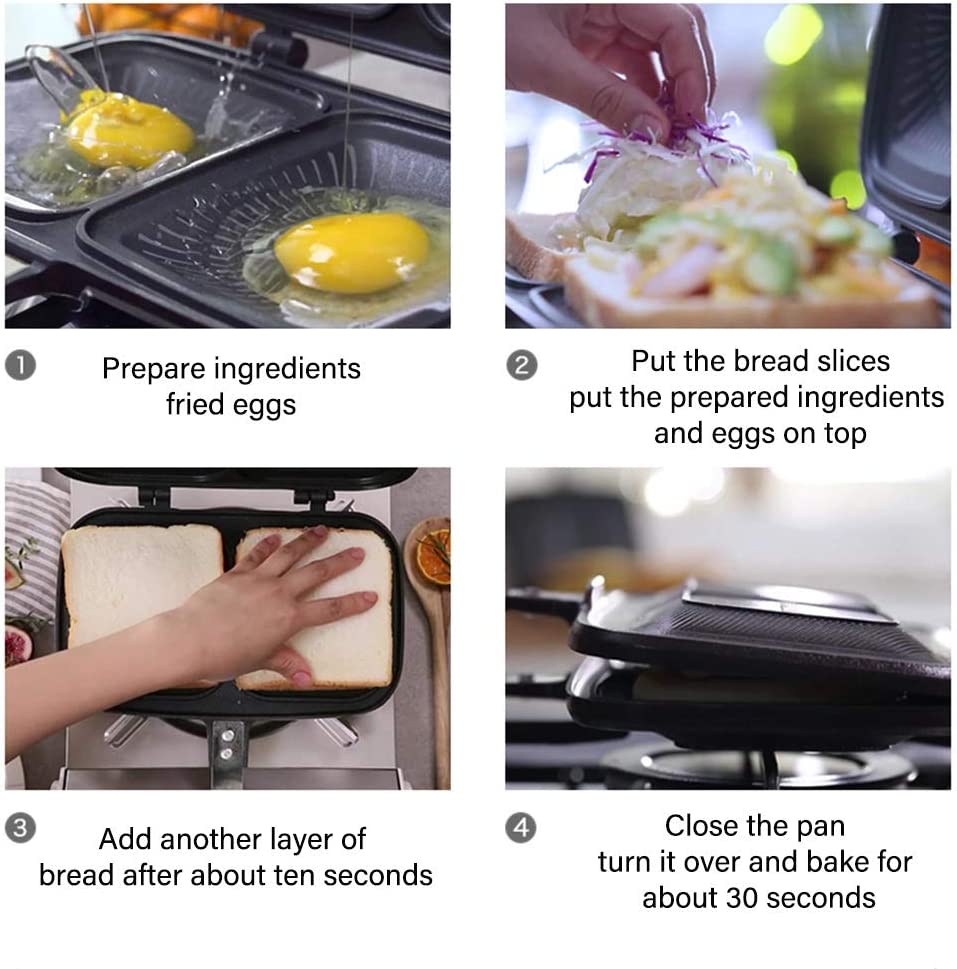 1 Prepare ingredients
fried eggs

2 Put the bread slices
put the prepared ingredients
and eggs on top

3 Add another layer of
bread after about ten seconds

4 Close the pan
turn it over and bake for
about 30 seconds