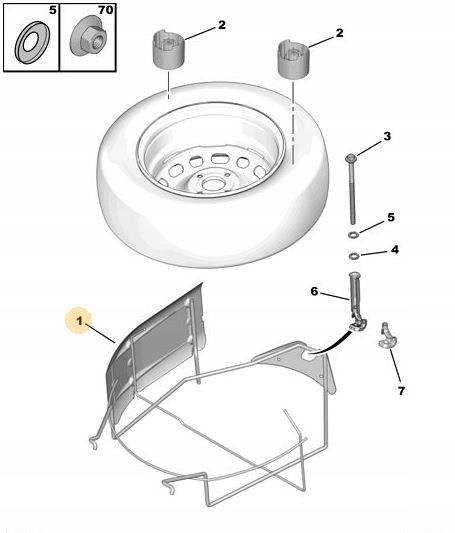 5
70
2
2
3
5
4
6
1
7