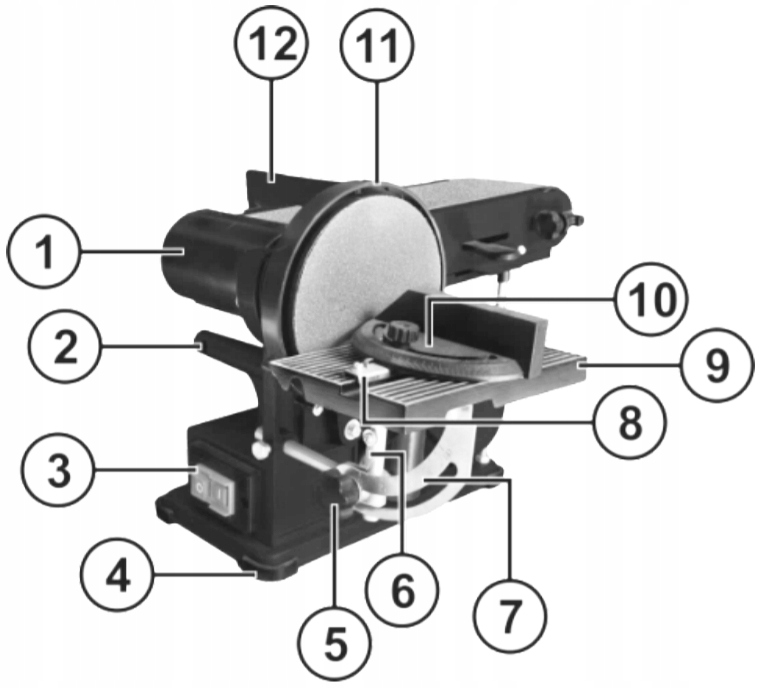 12
11
1
10
2
9
8
3
4
6
7
5