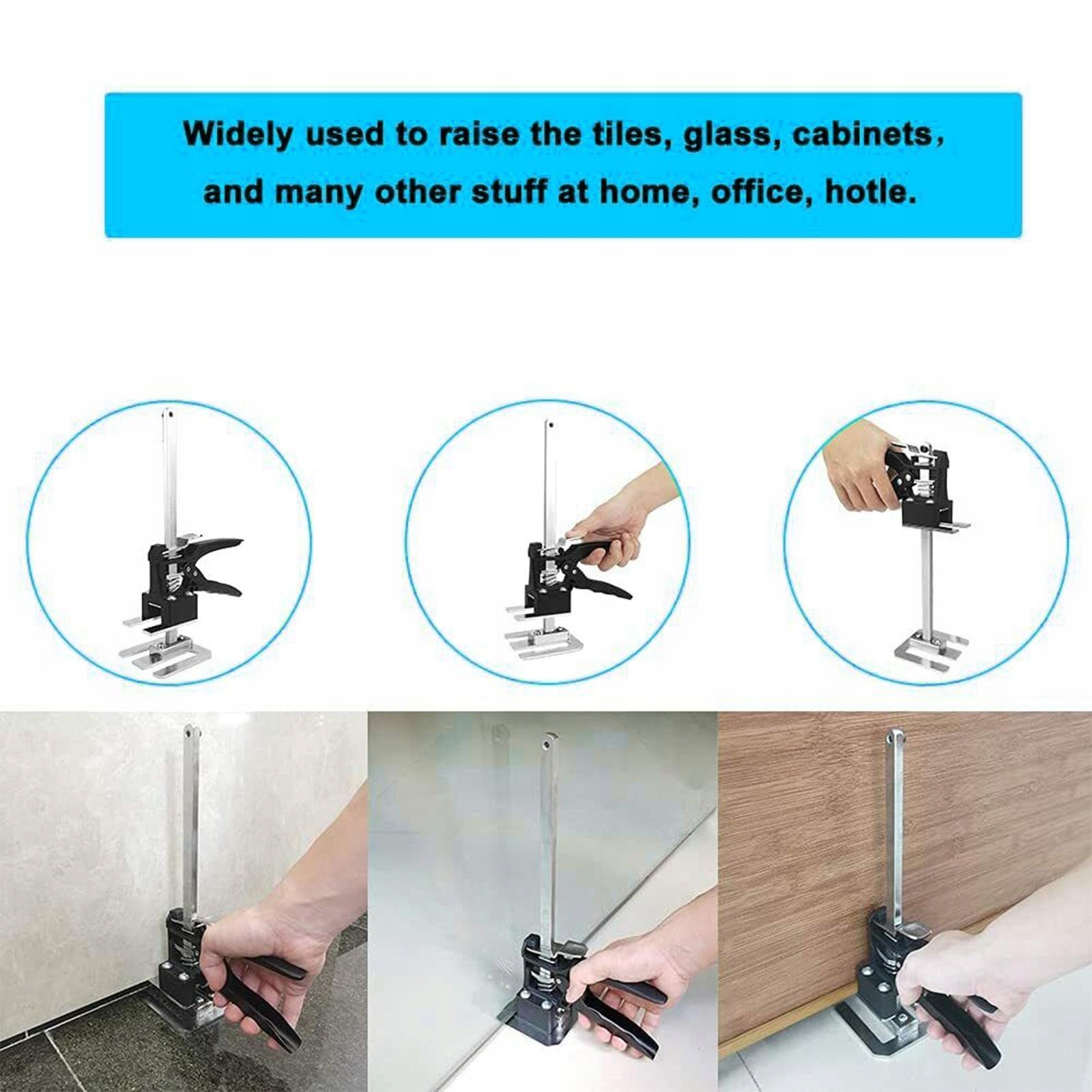 Widely used to raise the tiles, glass, cabinets, and many other stuff at home, office, hotle.