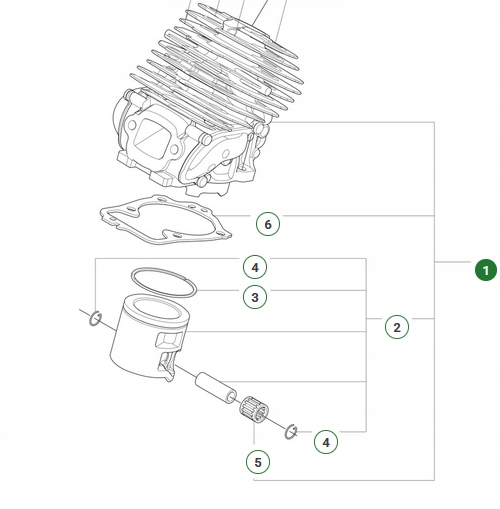 6
4
1
3
2
4
5