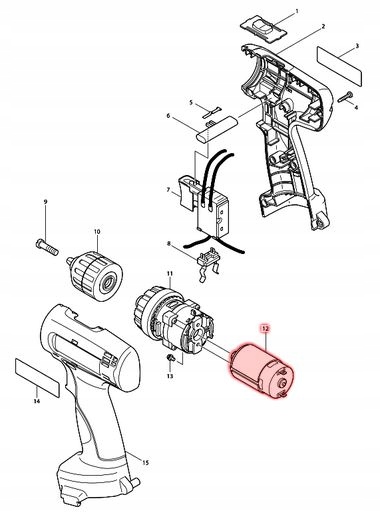 1
2
3
4
5
6
7
8
9
10
11
12
13
14
15