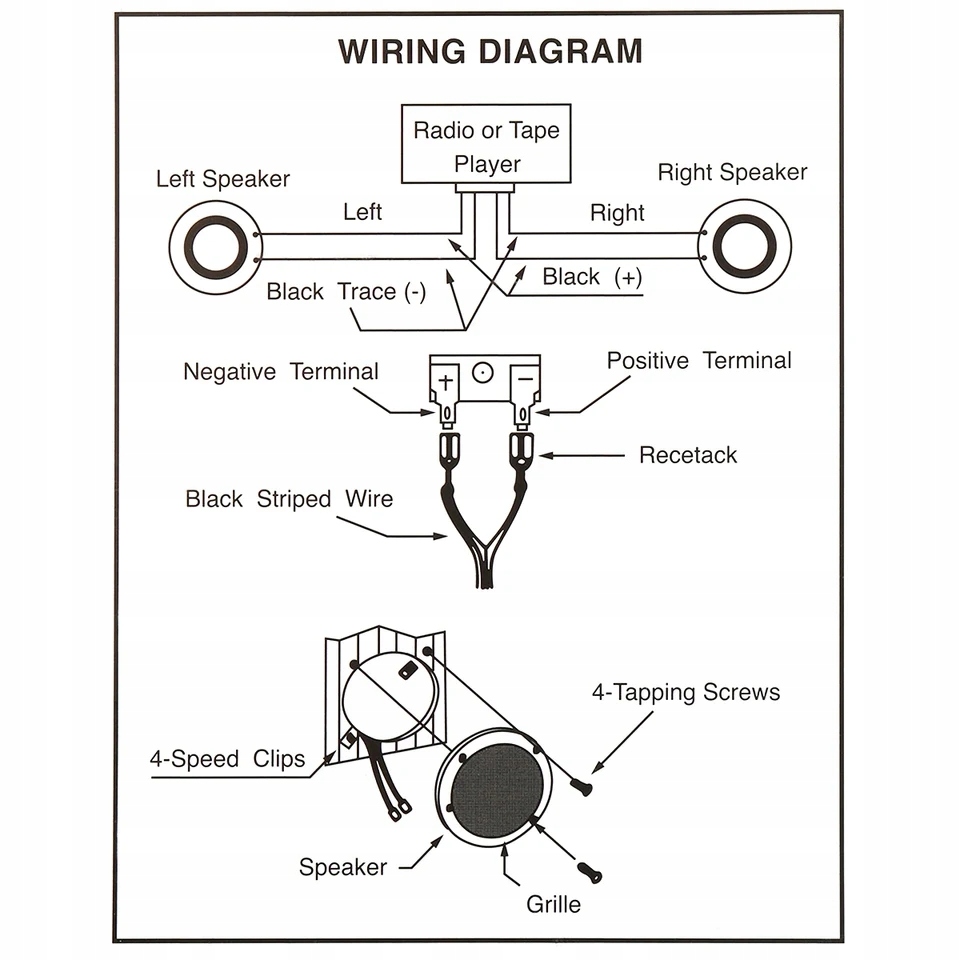 WIRING DIAGRAM

Radio or Tape Player

Left Speaker

Right Speaker

Left

Right

Black Trace (-)

Black (+)

Negative Terminal

Positive Terminal

+

−

Recetack

Black Striped Wire

4-Tapping Screws

4-Speed Clips

Speaker

Grille