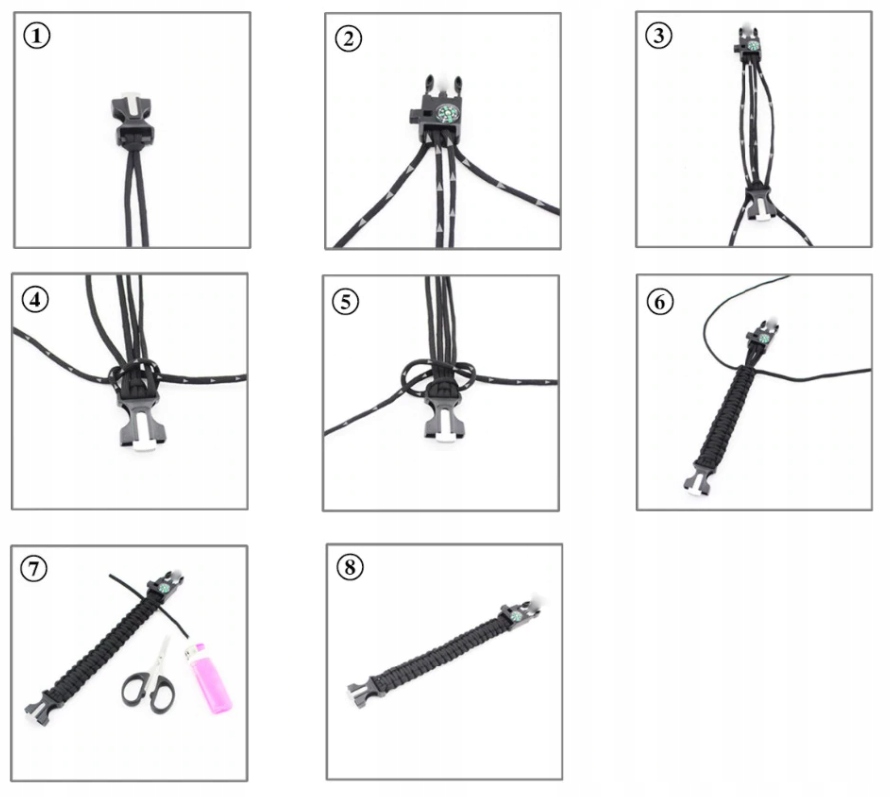 ①

②

③

④

⑤

⑥

⑦

⑧