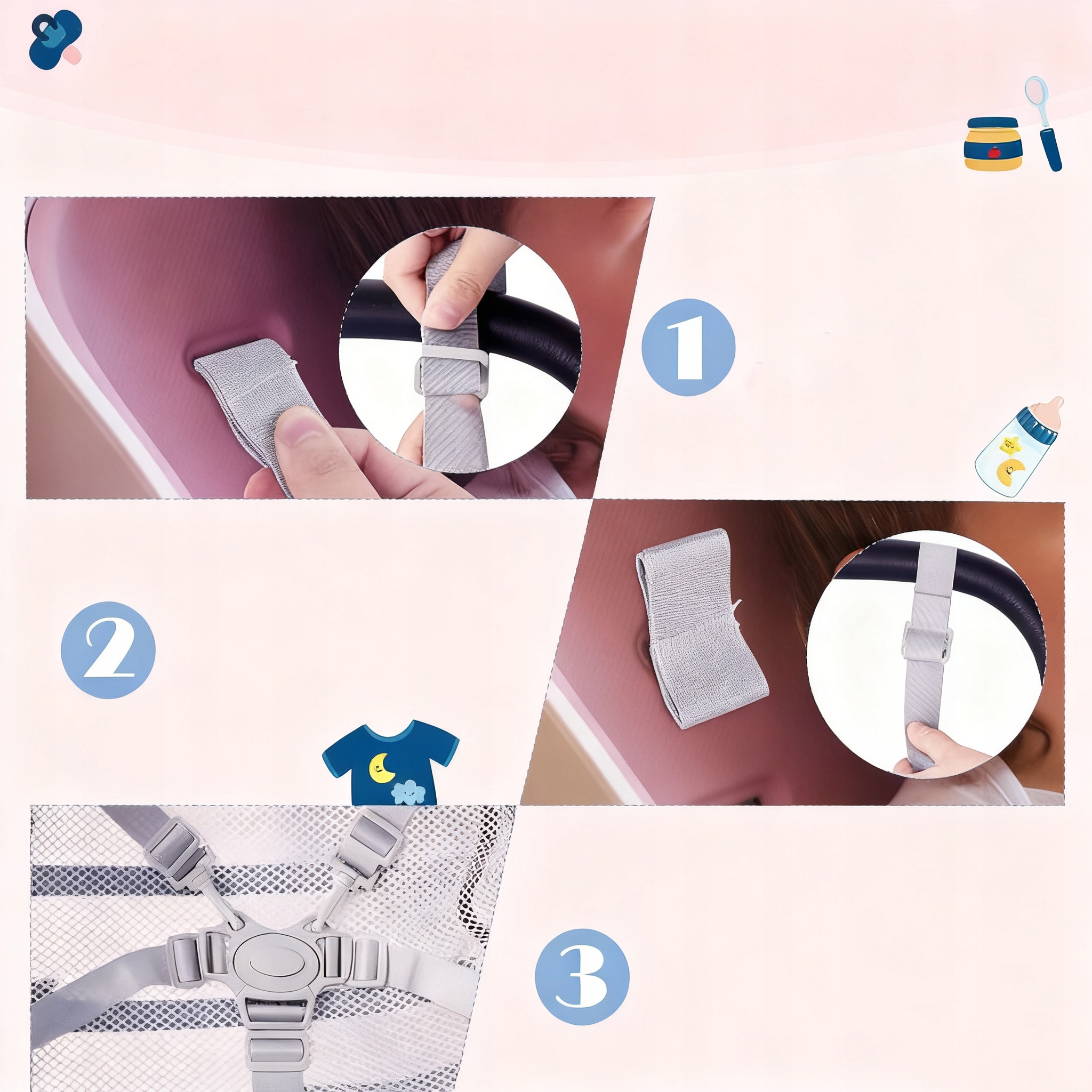 1

2

3